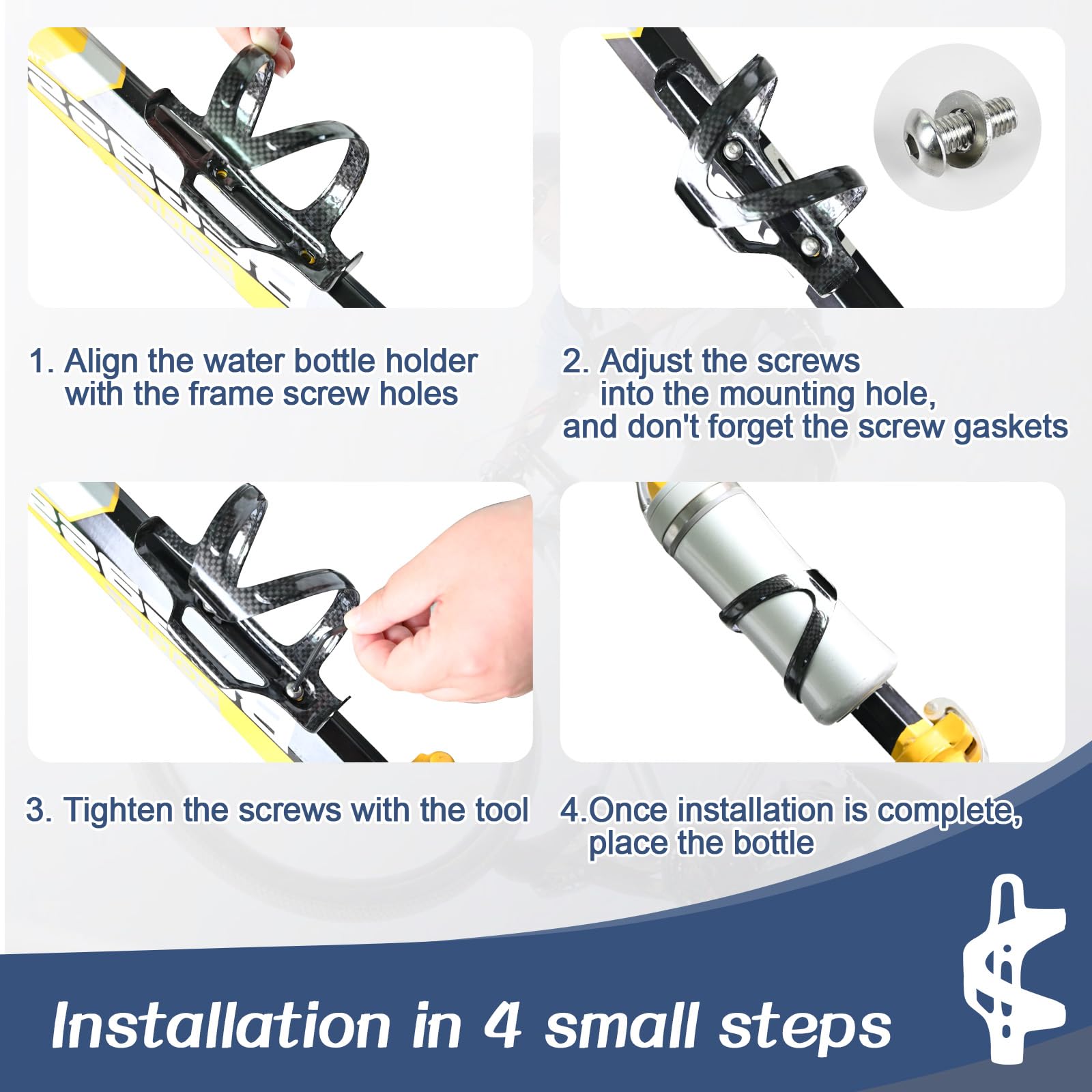 1. Align the water bottle holder with the frame screw holes

2. Adjust the screws into the mounting hole, and don't forget the screw gaskets

3. Tighten the screws with the tool

4.Once installation is complete, place the bottle

Installation in 4 small steps