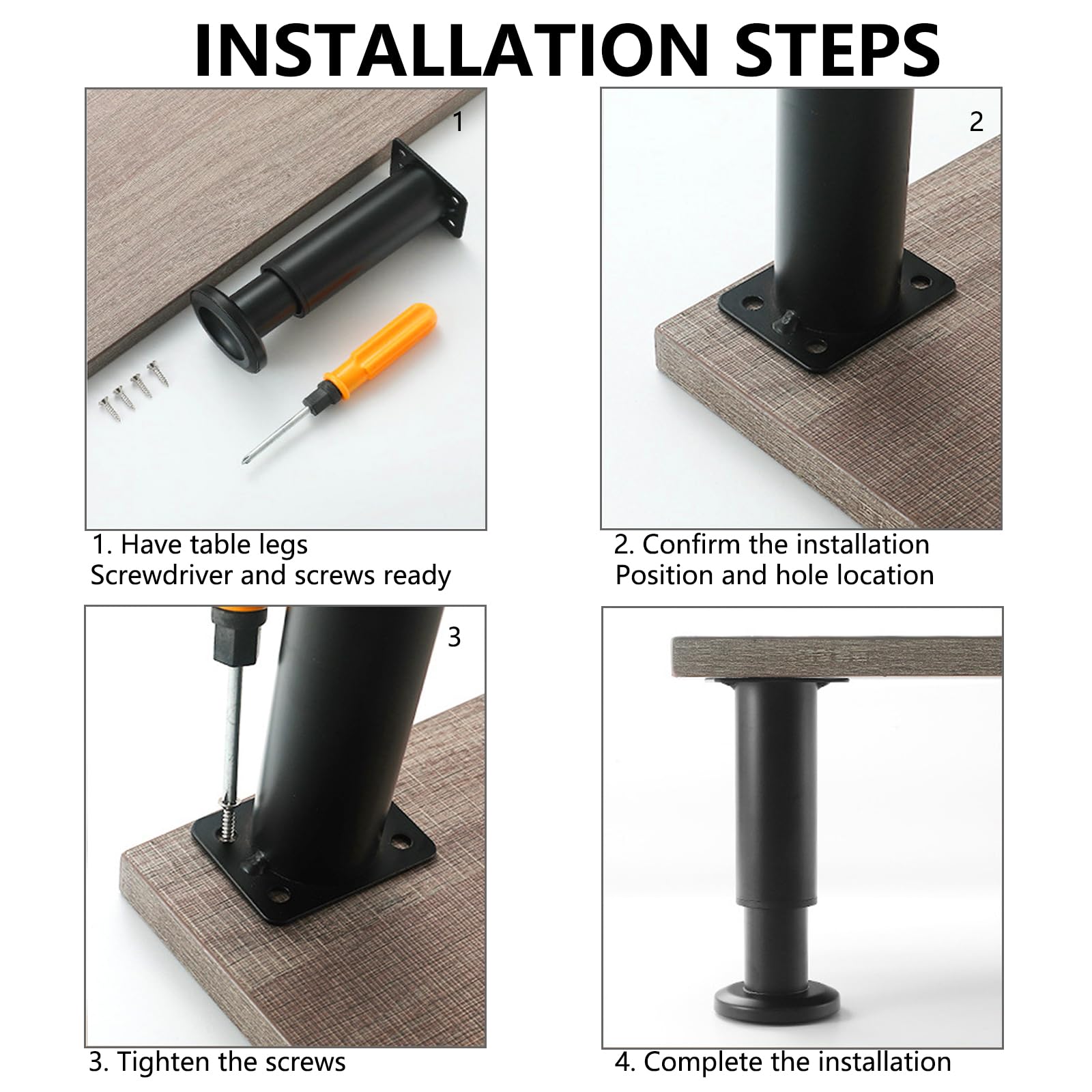 INSTALLATION STEPS

1

1. Have table legs
Screwdriver and screws ready

2

2. Confirm the installation
Position and hole location

3

3. Tighten the screws

4. Complete the installation