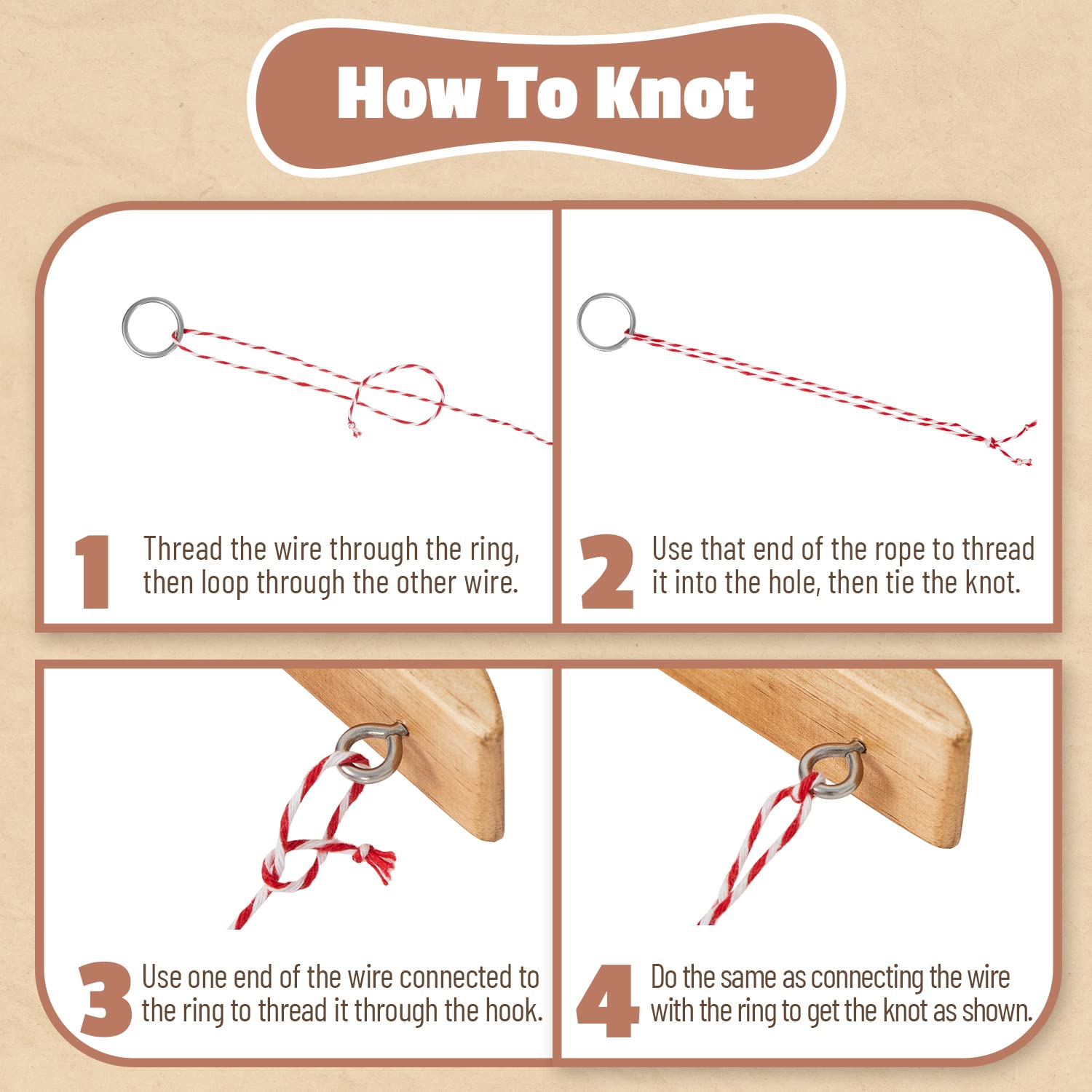 How To Knot

1 Thread the wire through the ring, then loop through the other wire.

2 Use that end of the rope to thread it into the hole, then tie the knot.

3 Use one end of the wire connected to the ring to thread it through the hook.

4 Do the same as connecting the wire with the ring to get the knot as shown.