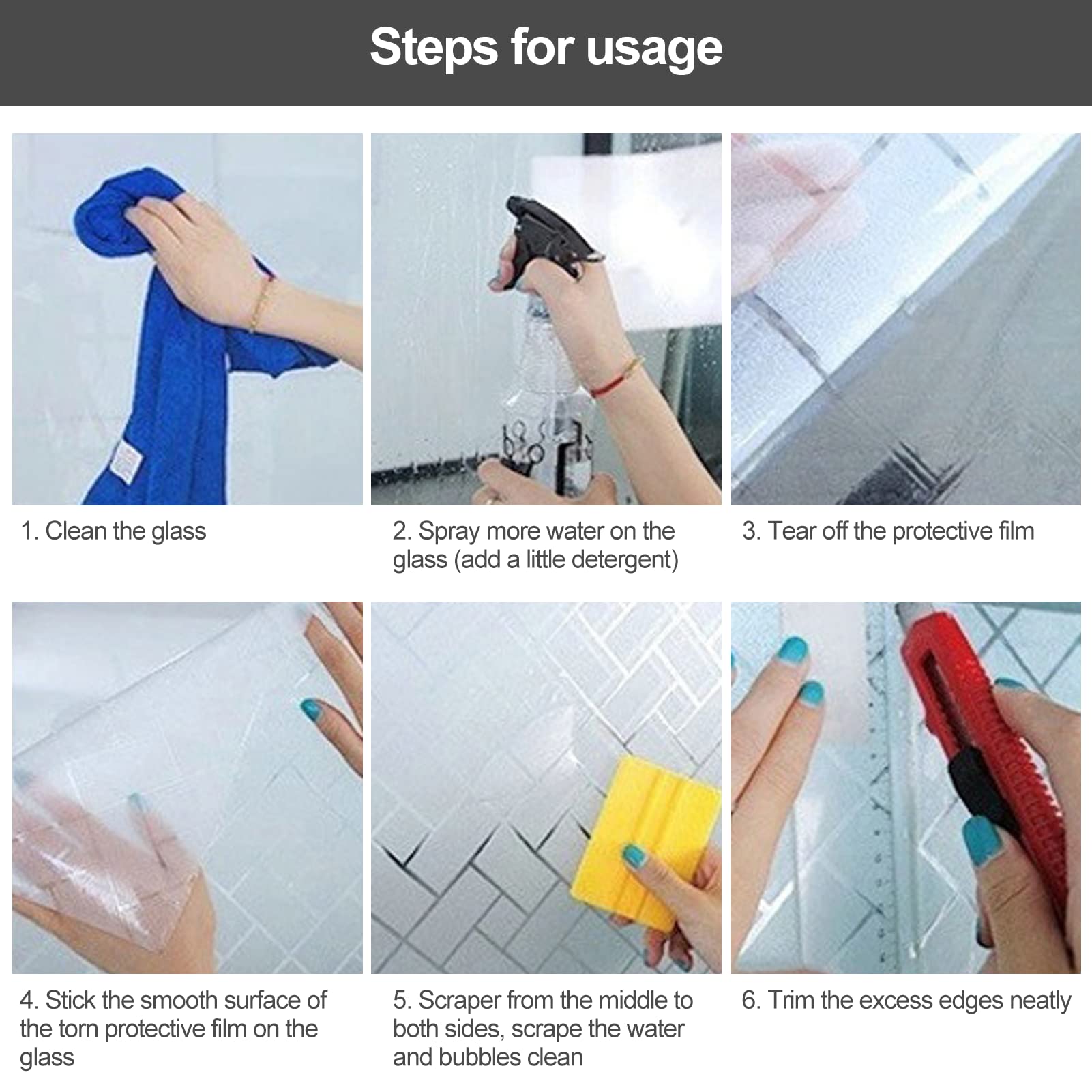 Steps for usage

1. Clean the glass

2. Spray more water on the glass (add a little detergent)

3. Tear off the protective film

4. Stick the smooth surface of the torn protective film on the glass

5. Scraper from the middle to both sides, scrape the water and bubbles clean

6. Trim the excess edges neatly