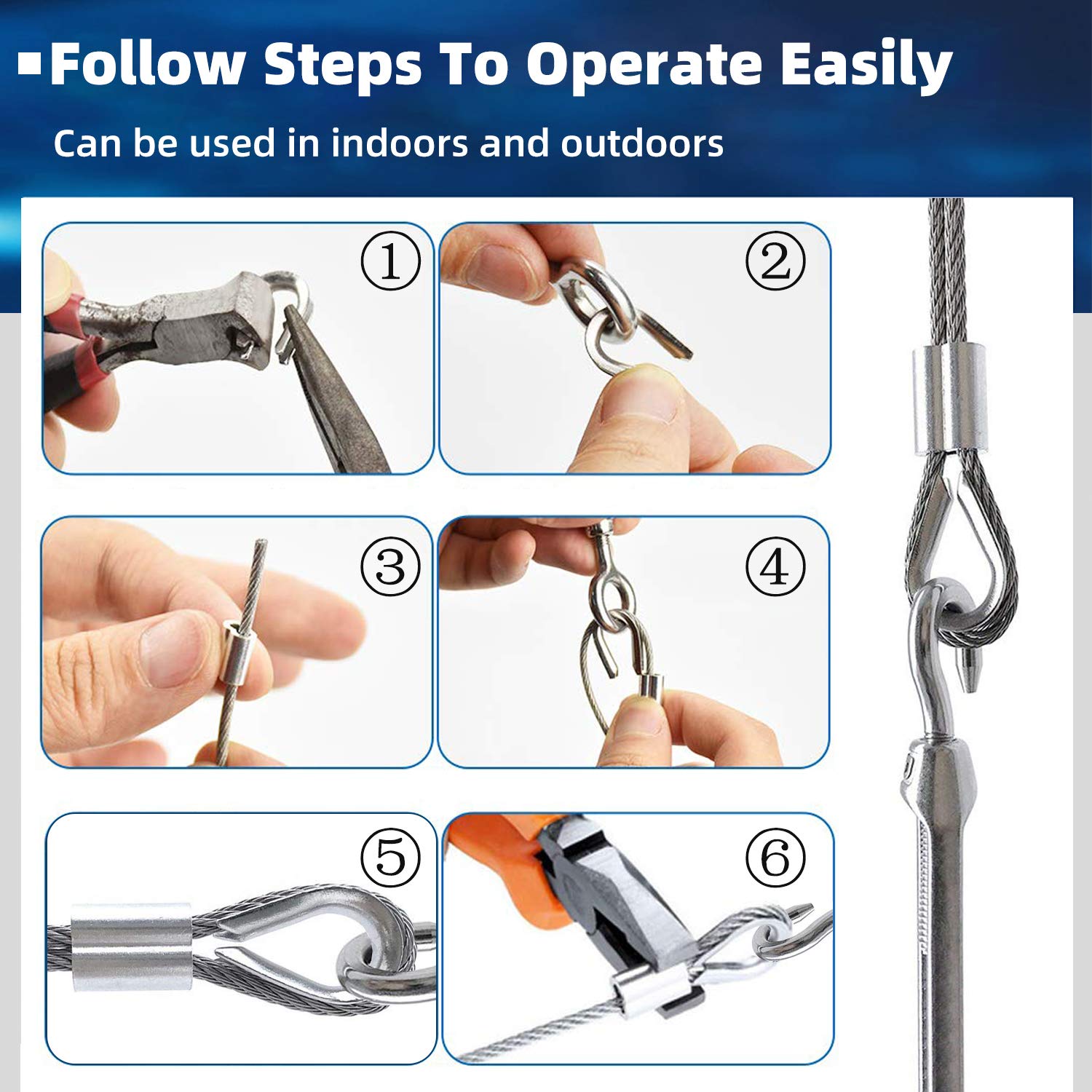 Follow Steps To Operate Easily

Can be used in indoors and outdoors

①

②

③

④

⑤

⑥