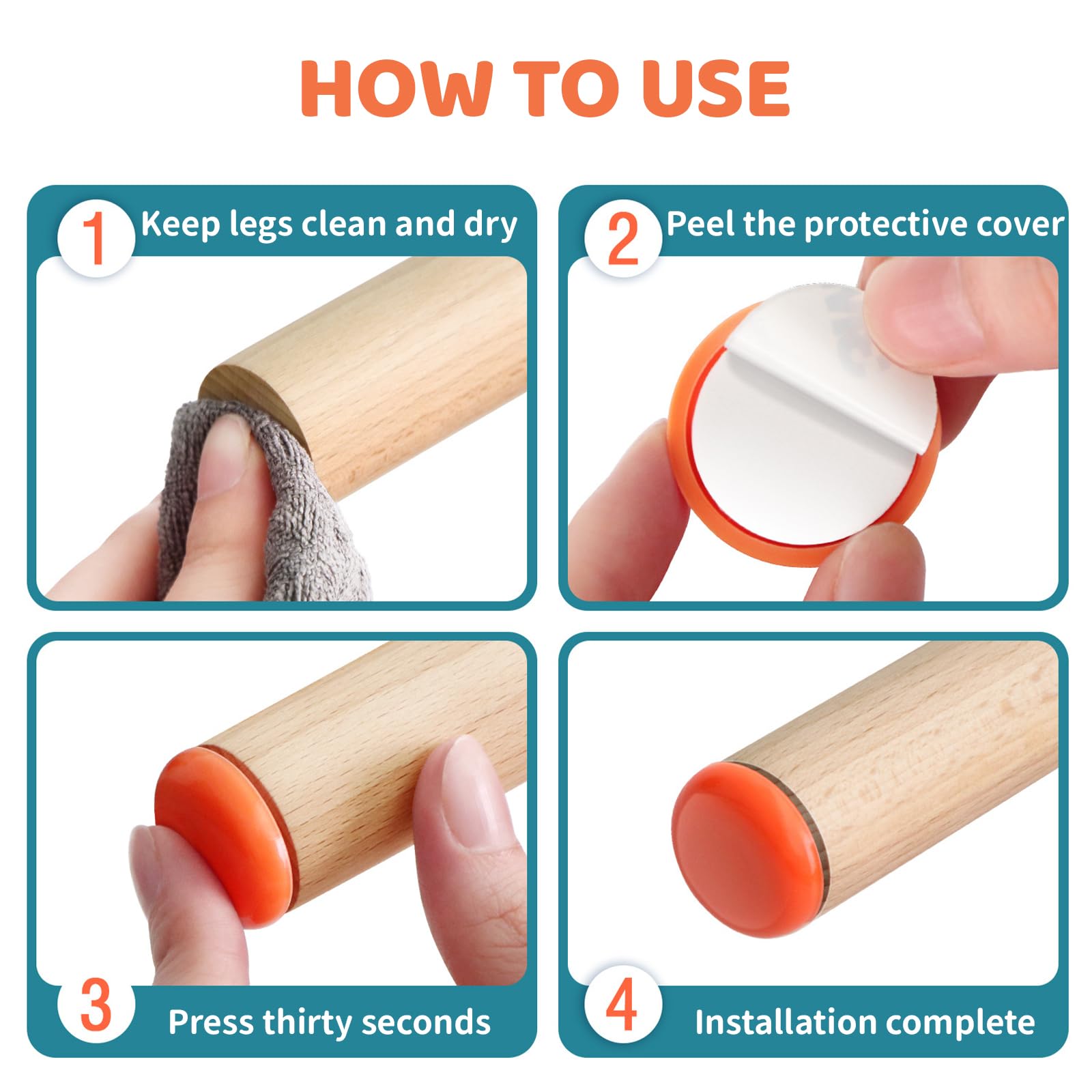 HOW TO USE

1 Keep legs clean and dry

2 Peel the protective cover

3 Press thirty seconds

4 Installation complete