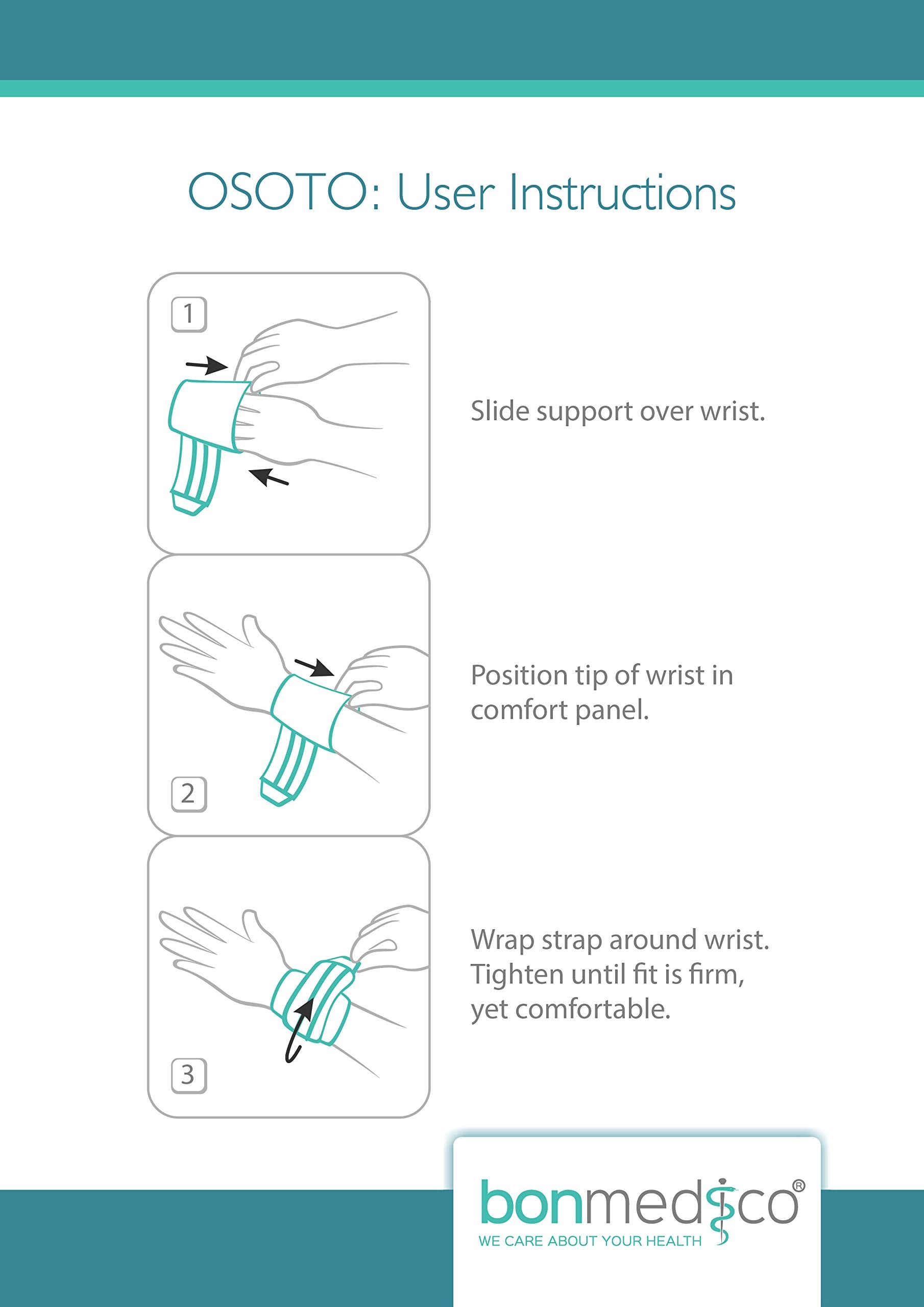 OSOTO: User Instructions

1

Slide support over wrist.

2

Position tip of wrist in comfort panel.

3

Wrap strap around wrist. Tighten until fit is firm, yet comfortable.

bonmedico®
WE CARE ABOUT YOUR HEALTH