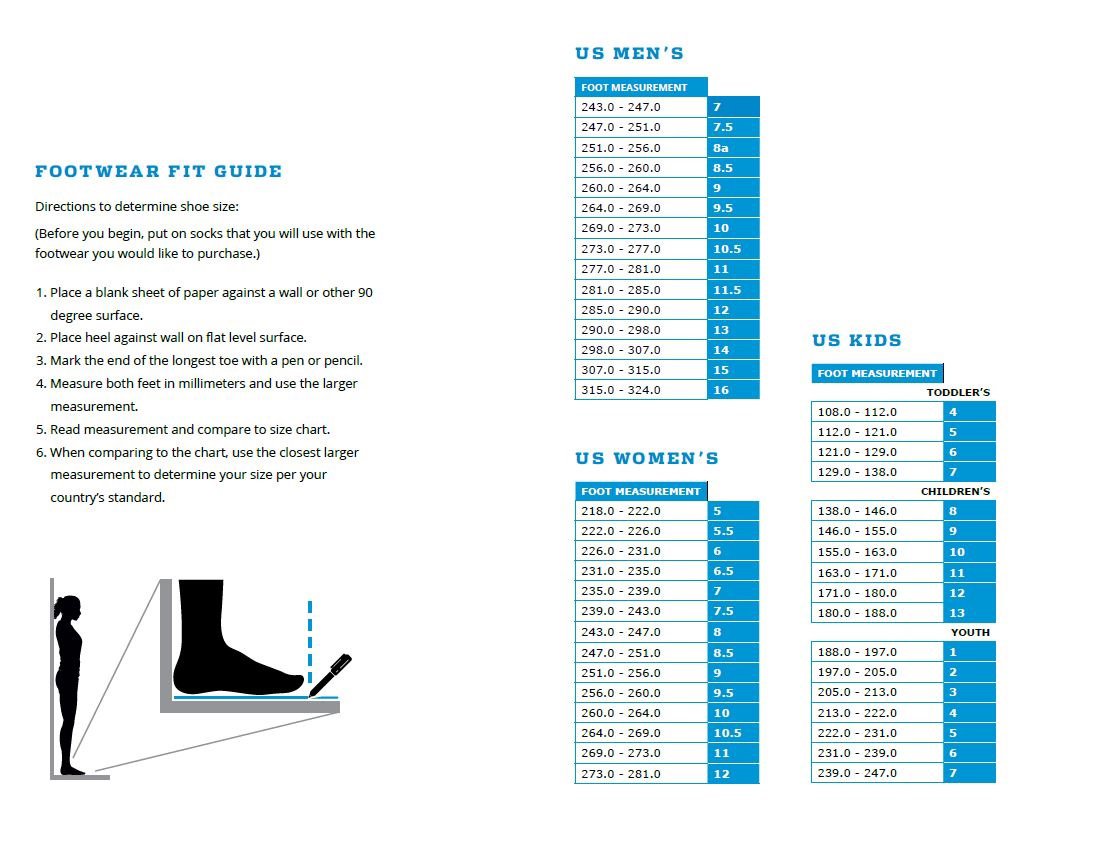 FOOTWEAR FIT GUIDE

Directions to determine shoe size:

(Before you begin, put on socks that you will use with the footwear you would like to purchase.)

1. Place a blank sheet of paper against a wall or other 90 degree surface.
2. Place heel against wall on flat level surface.
3. Mark the end of the longest toe with a pen or pencil.
4. Measure both feet in millimeters and use the larger measurement.
5. Read measurement and compare to size chart.
6. When comparing to the chart, use the closest larger measurement to determine your size per your country's standard.

US MEN'S

| FOOT MEASUREMENT | |
|---|---|
| 243.0 - 247.0 | 7 |
| 247.0 - 251.0 | 7.5 |
| 251.0 - 256.0 | 8a |
| 256.0 - 260.0 | 8.5 |
| 260.0 - 264.0 | 9 |
| 264.0 - 269.0 | 9.5 |
| 269.0 - 273.0 | 10 |
| 273.0 - 277.0 | 10.5 |
| 277.0 - 281.0 | 11 |
| 281.0 - 285.0 | 11.5 |
| 285.0 - 290.0 | 12 |
| 290.0 - 298.0 | 13 |
| 298.0 - 307.0 | 14 |
| 307.0 - 315.0 | 15 |
| 315.0 - 324.0 | 16 |

US WOMEN'S

| FOOT MEASUREMENT | |
|---|---|
| 218.0 - 222.0 | 5 |
| 222.0 - 226.0 | 5.5 |
| 226.0 - 231.0 | 6 |
| 231.0 - 235.0 | 6.5 |
| 235.0 - 239.0 | 7 |
| 239.0 - 243.0 | 7.5 |
| 243.0 - 247.0 | 8 |
| 247.0 - 251.0 | 8.5 |
| 251.0 - 256.0 | 9 |
| 256.0 - 260.0 | 9.5 |
| 260.0 - 264.0 | 10 |
| 264.0 - 269.0 | 10.5 |
| 269.0 - 273.0 | 11 |
| 273.0 - 281.0 | 12 |

US KIDS

| FOOT MEASUREMENT | |
|---|---|
| | TODDLER'S |
| 108.0 - 112.0 | 4 |
| 112.0 - 121.0 | 5 |
| 121.0 - 129.0 | 6 |
| 129.0 - 138.0 | 7 |
| | CHILDREN'S |
| 138.0 - 146.0 | 8 |
| 146.0 - 155.0 | 9 |
| 155.0 - 163.0 | 10 |
| 163.0 - 171.0 | 11 |
| 171.0 - 180.0 | 12 |
| 180.0 - 188.0 | 13 |
| | YOUTH |
| 188.0 - 197.0 | 1 |
| 197.0 - 205.0 | 2 |
| 205.0 - 213.0 | 3 |
| 213.0 - 222.0 | 4 |
| 222.0 - 231.0 | 5 |
| 231.0 - 239.0 | 6 |
| 239.0 - 247.0 | 7 |