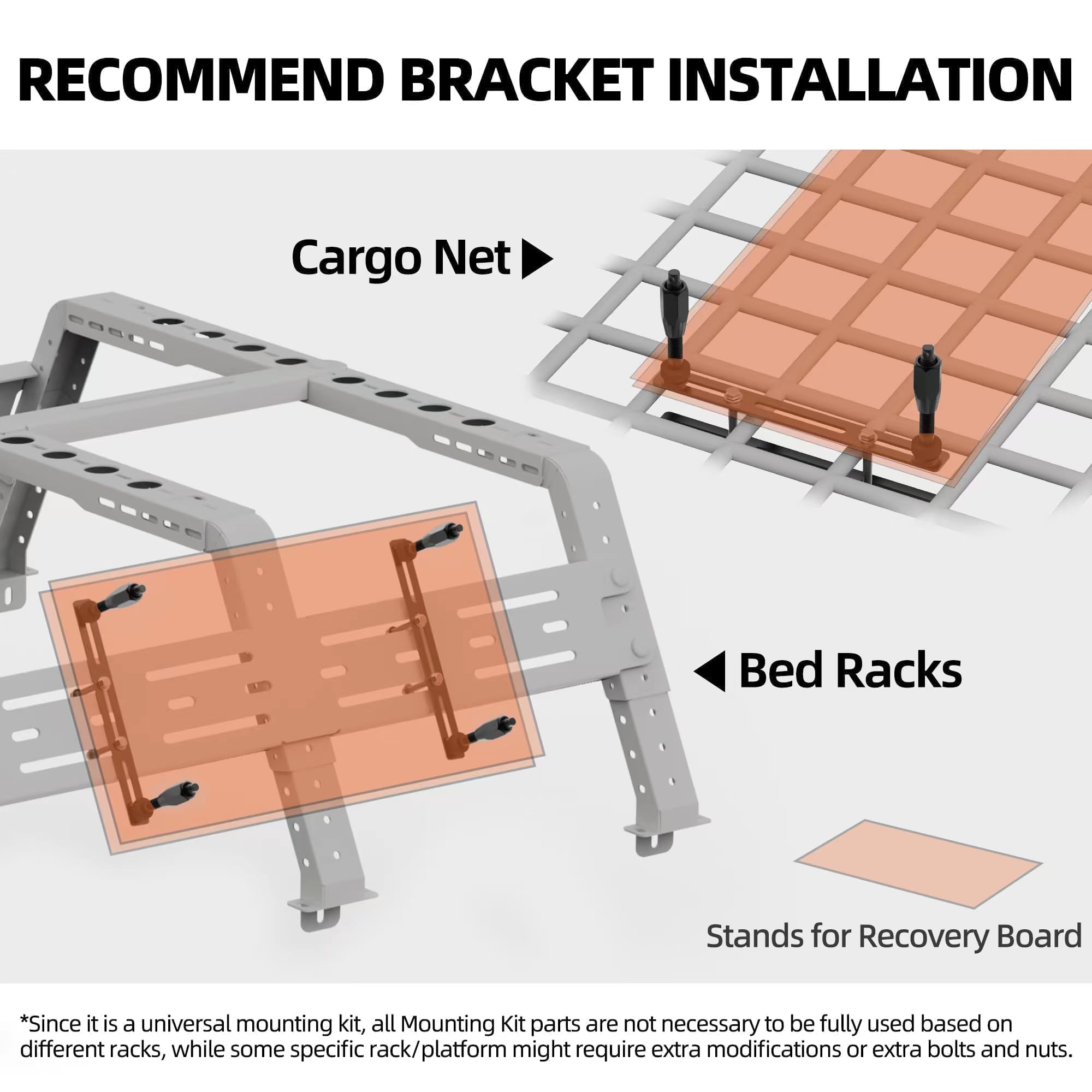 RECOMMEND BRACKET INSTALLATION

Cargo Net ▶

◀ Bed Racks

Stands for Recovery Board

*Since it is a universal mounting kit, all Mounting Kit parts are not necessary to be fully used based on different racks, while some specific rack/platform might require extra modifications or extra bolts and nuts.