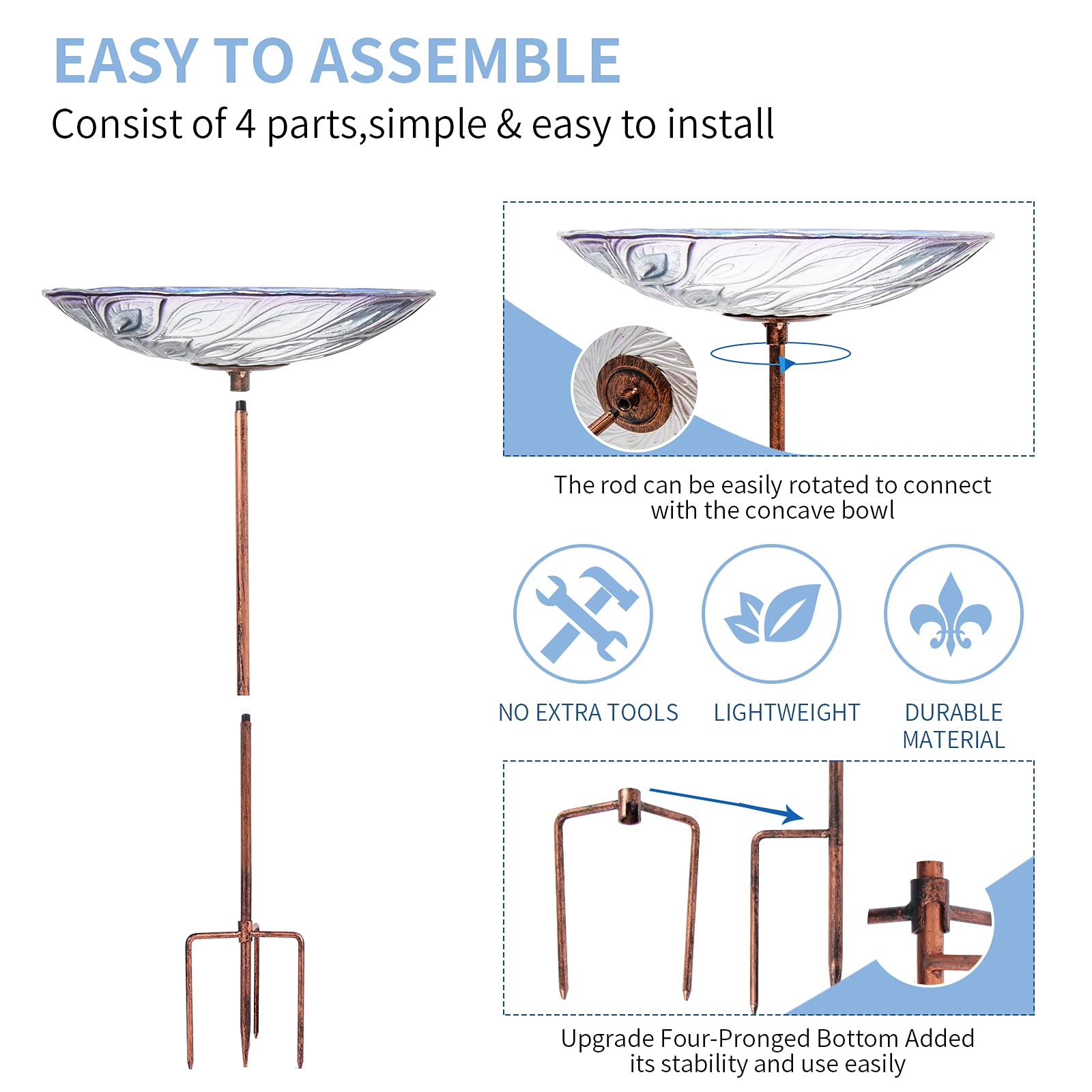 EASY TO ASSEMBLE
Consist of 4 parts,simple & easy to install

The rod can be easily rotated to connect with the concave bowl

NO EXTRA TOOLS
LIGHTWEIGHT
DURABLE MATERIAL

Upgrade Four-Pronged Bottom Added its stability and use easily