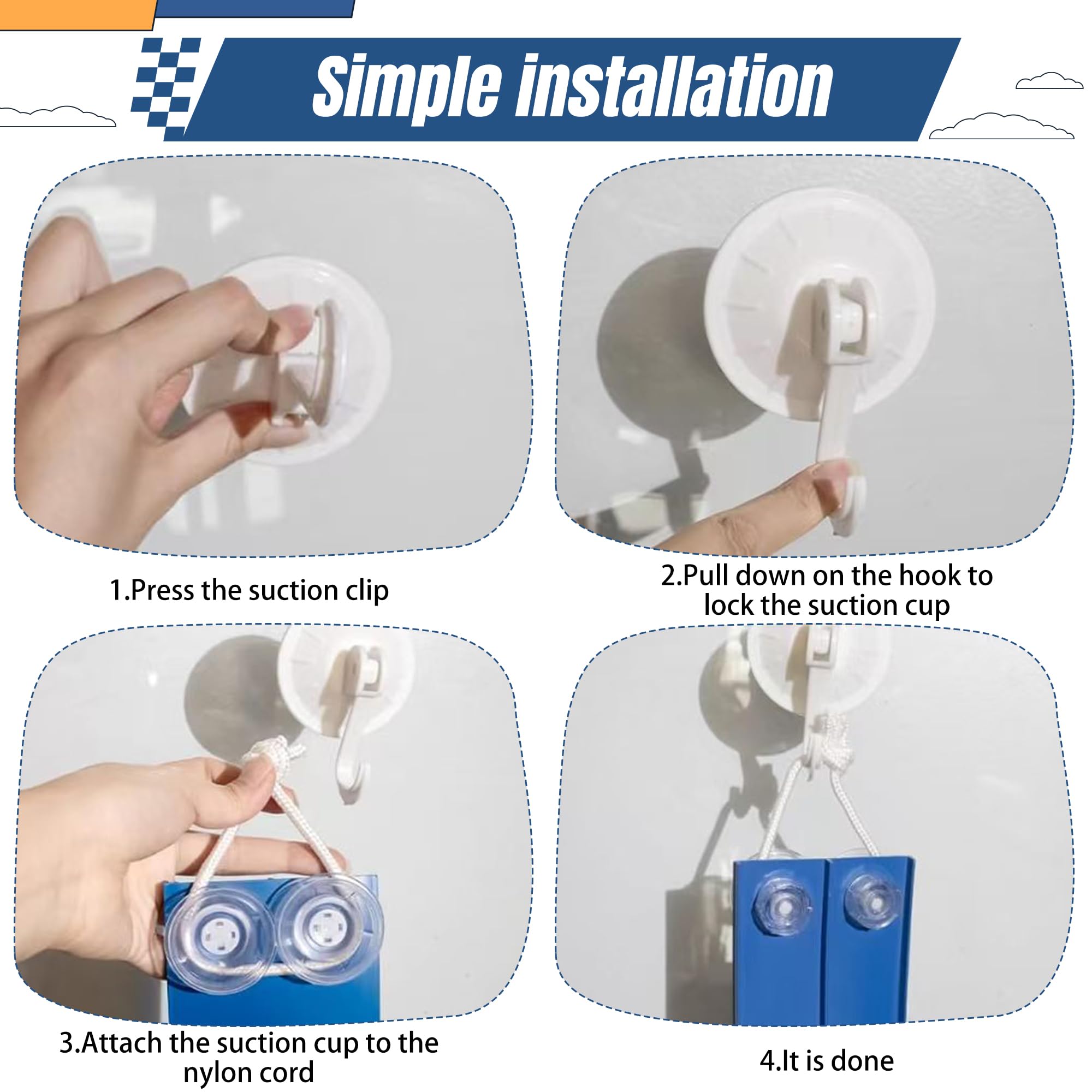 Simple installation

1.Press the suction clip

2.Pull down on the hook to lock the suction cup

3.Attach the suction cup to the nylon cord

4.It is done