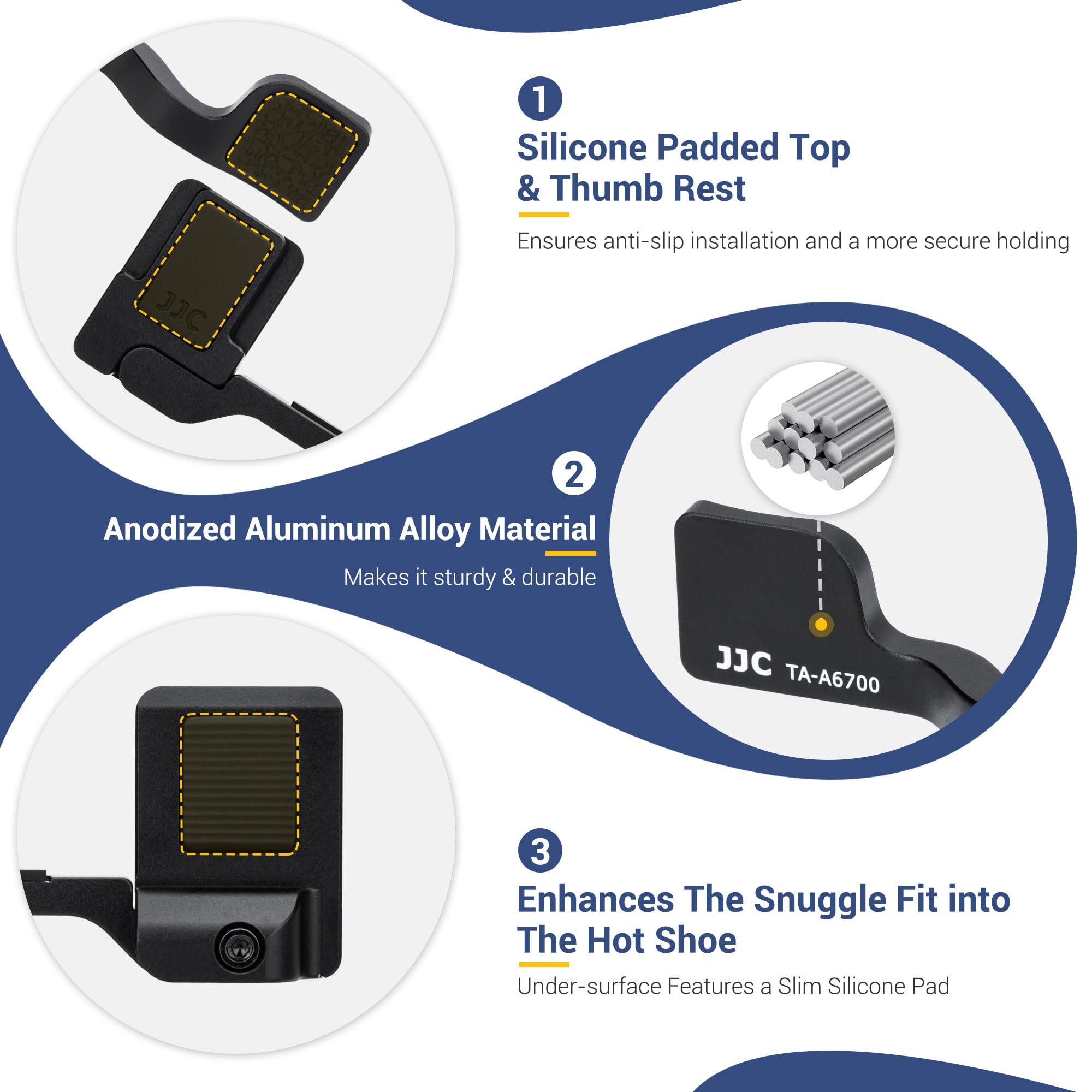 JJC

1
Silicone Padded Top & Thumb Rest
Ensures anti-slip installation and a more secure holding

2
Anodized Aluminum Alloy Material
Makes it sturdy & durable

JJC TA-A6700

3
Enhances The Snuggle Fit into The Hot Shoe
Under-surface Features a Slim Silicone Pad