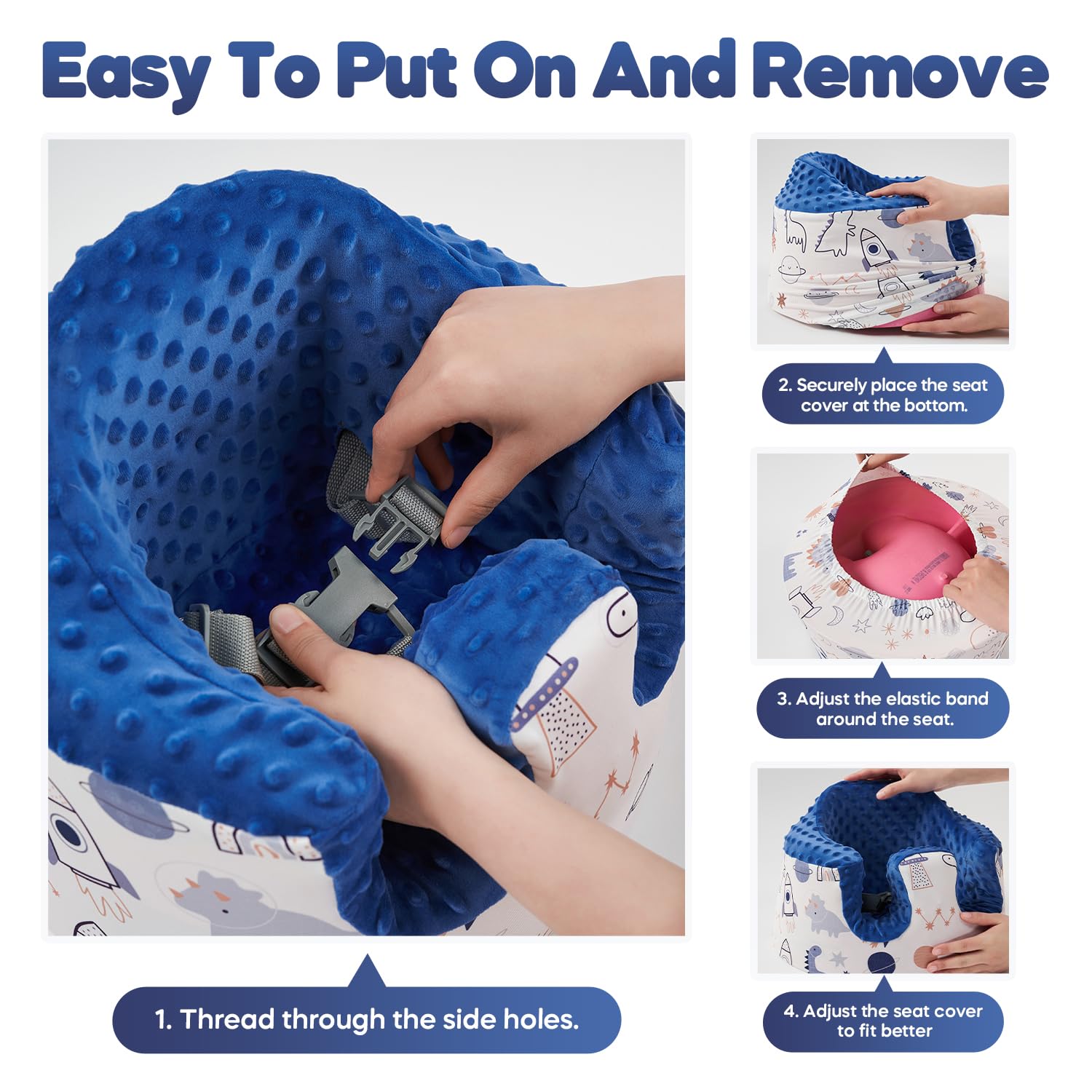 Easy To Put On And Remove

1. Thread through the side holes.

2. Securely place the seat cover at the bottom.

3. Adjust the elastic band around the seat.

4. Adjust the seat cover to fit better