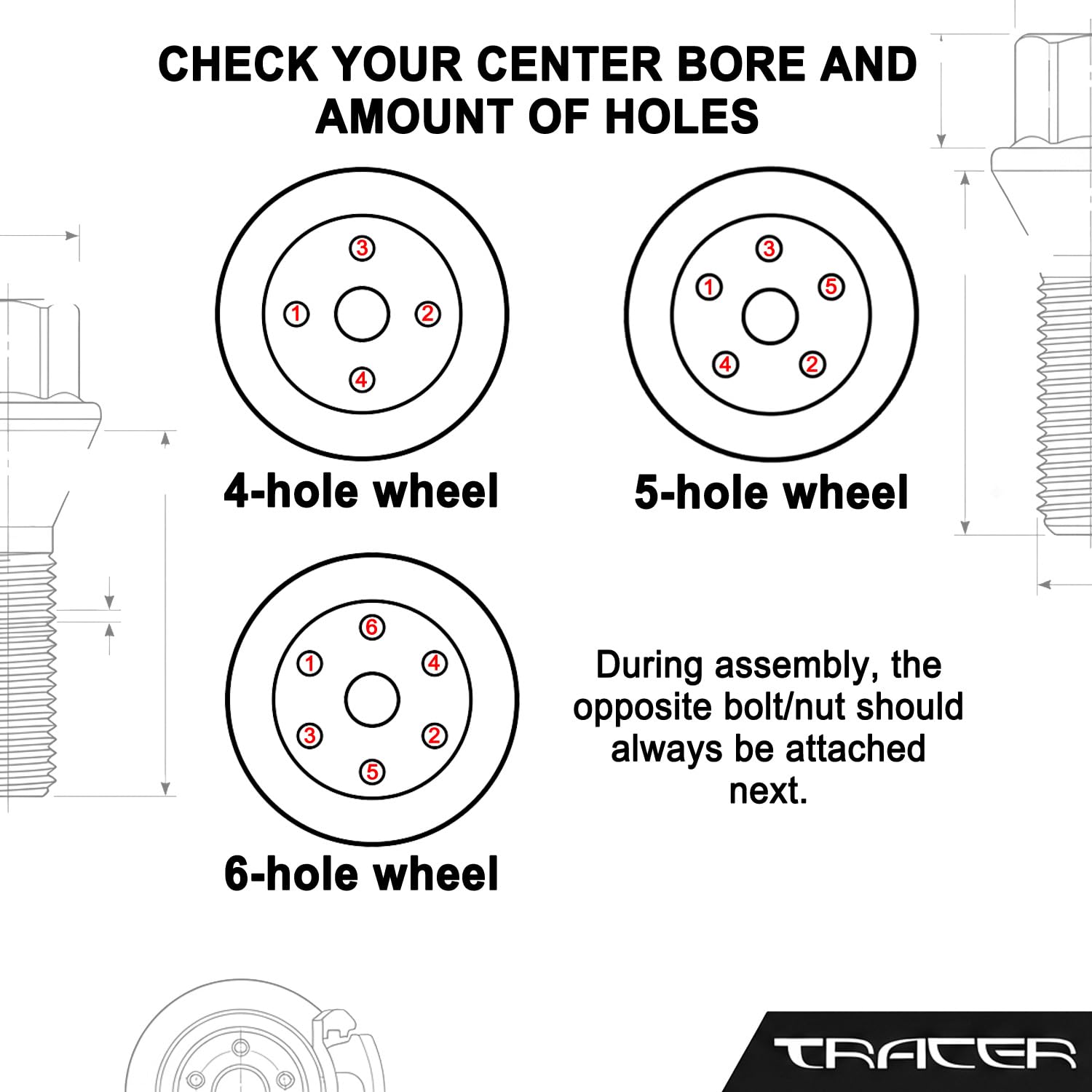 CHECK YOUR CENTER BORE AND AMOUNT OF HOLES

3
1
2
4

4-hole wheel

3
1
5
4
2

5-hole wheel

6
1
4
3
2
5

6-hole wheel

During assembly, the opposite bolt/nut should always be attached next.

TRACER