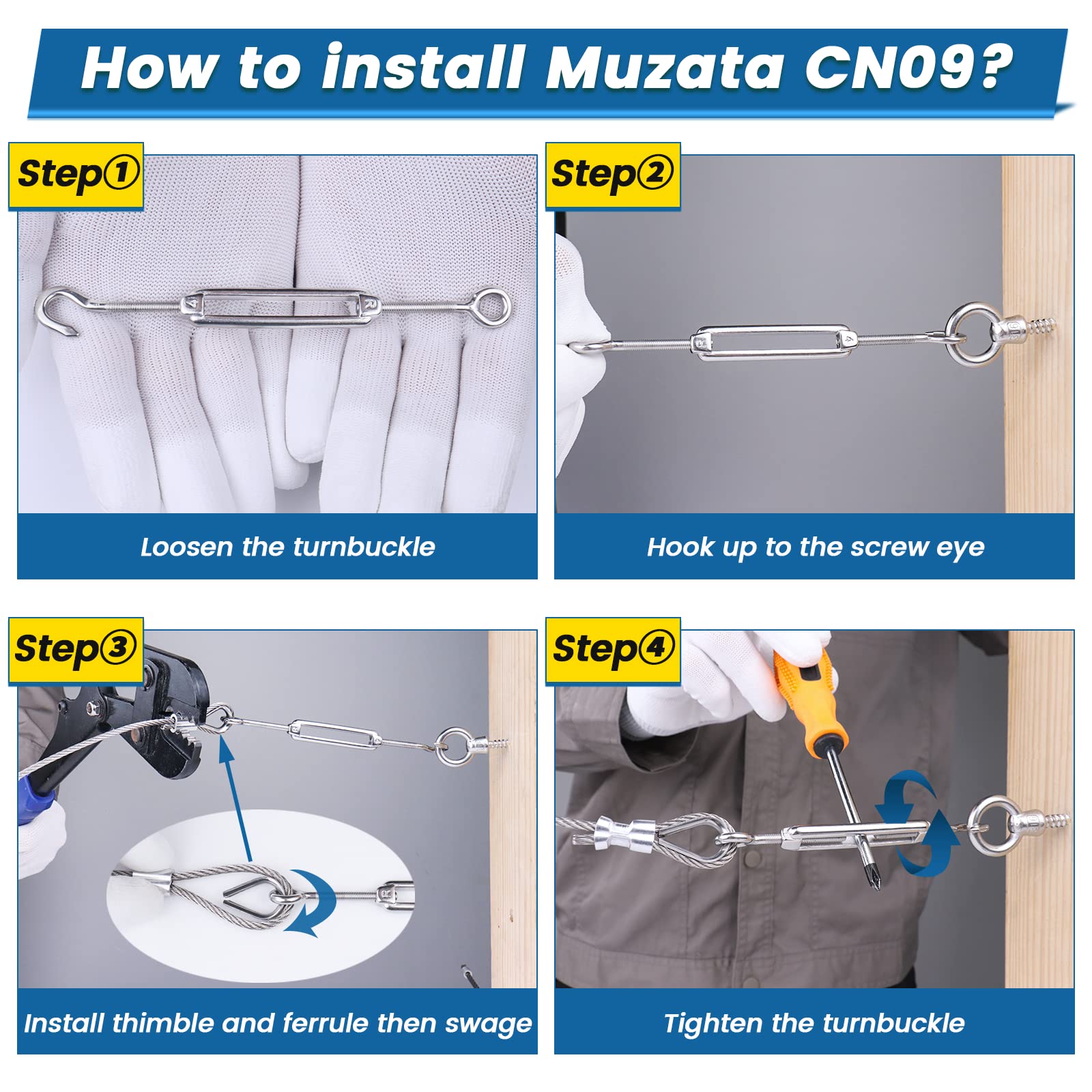 How to install Muzata CN09?

Step①

Loosen the turnbuckle

Step②

Hook up to the screw eye

Step③

Install thimble and ferrule then swage

Step④

Tighten the turnbuckle