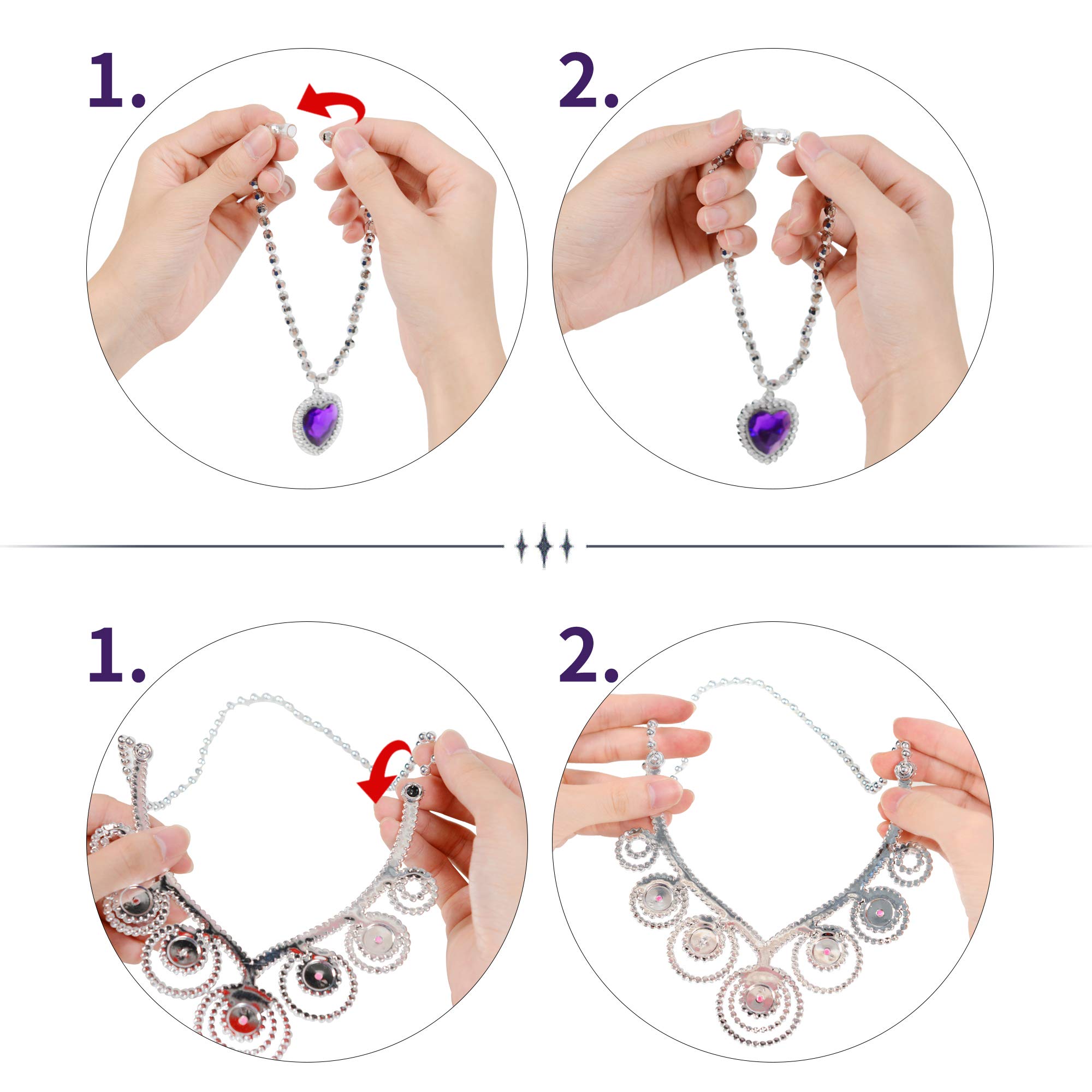 1.

2.

1.

2.