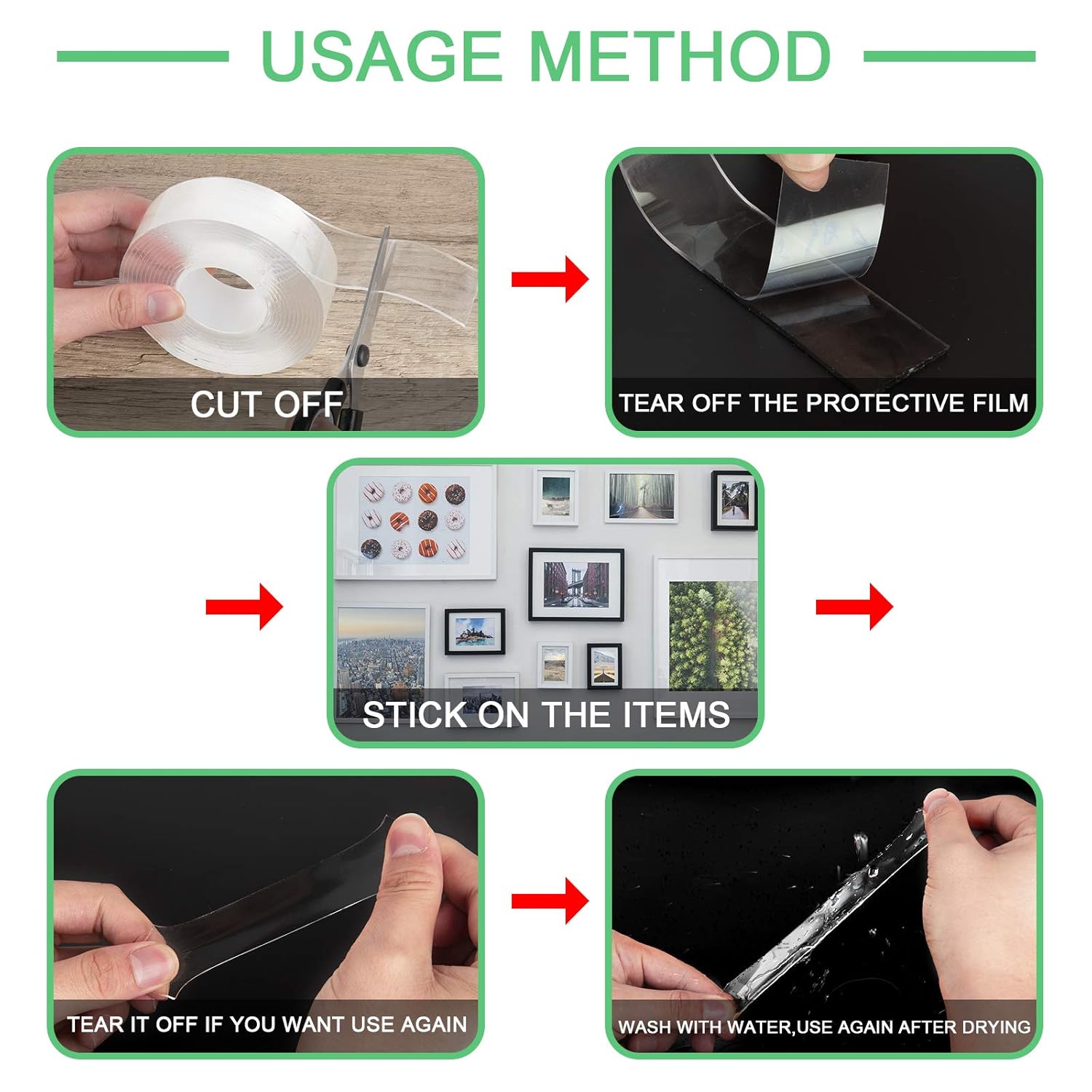 USAGE METHOD

CUT OFF

TEAR OFF THE PROTECTIVE FILM

STICK ON THE ITEMS

TEAR IT OFF IF YOU WANT USE AGAIN

WASH WITH WATER,USE AGAIN AFTER DRYING