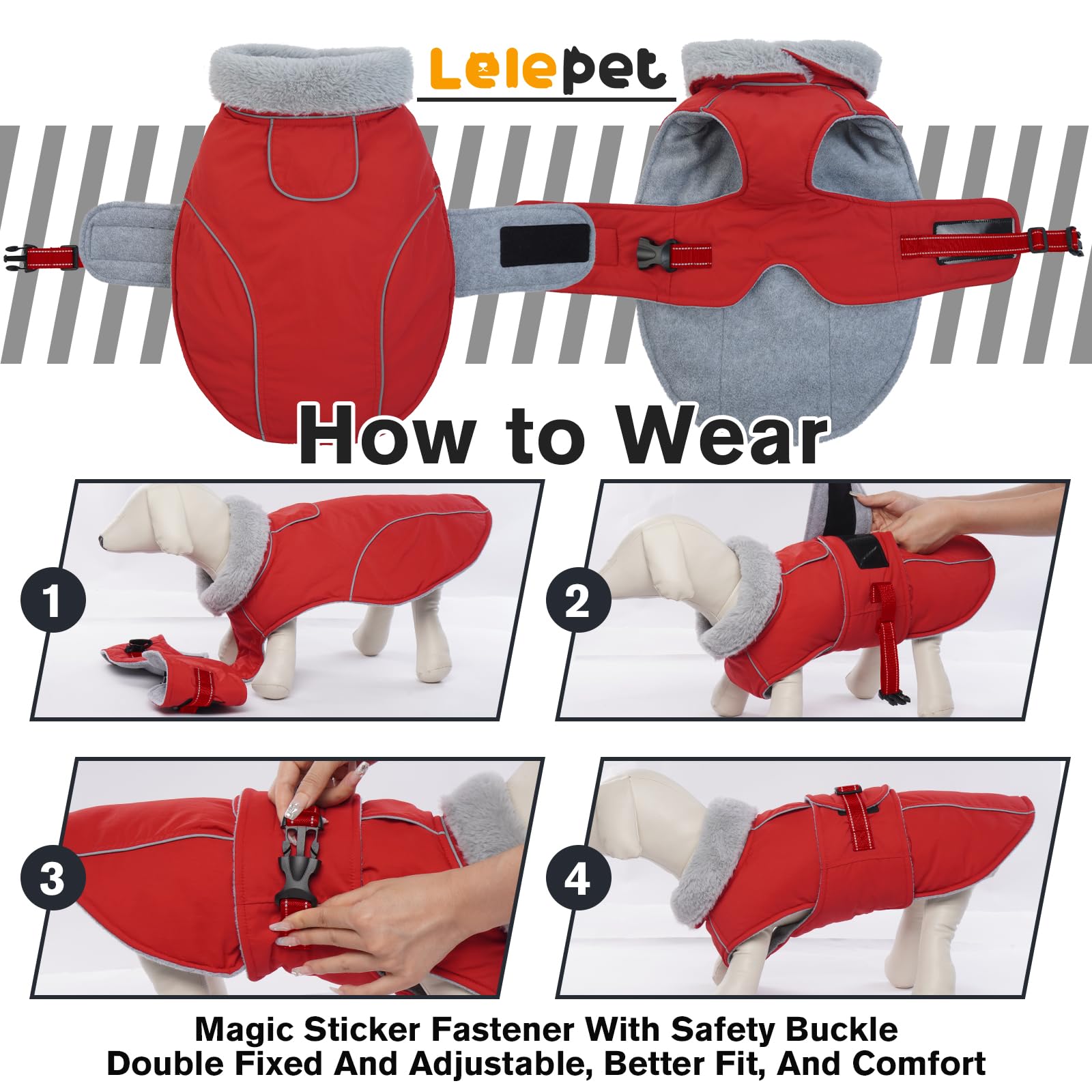 Lelepet

How to Wear

1

2

3

4

Magic Sticker Fastener With Safety Buckle
Double Fixed And Adjustable, Better Fit, And Comfort