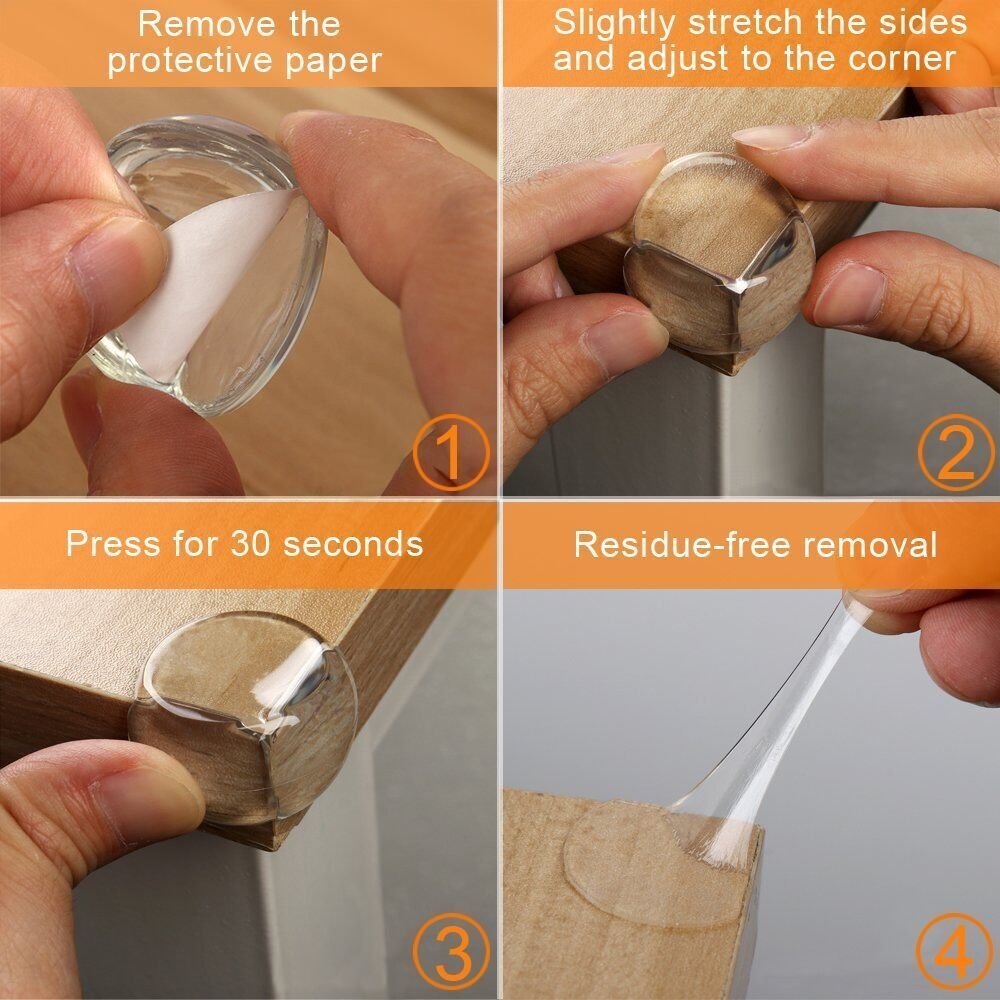 Remove the protective paper

1

Slightly stretch the sides and adjust to the corner

2

Press for 30 seconds

3

Residue-free removal

4