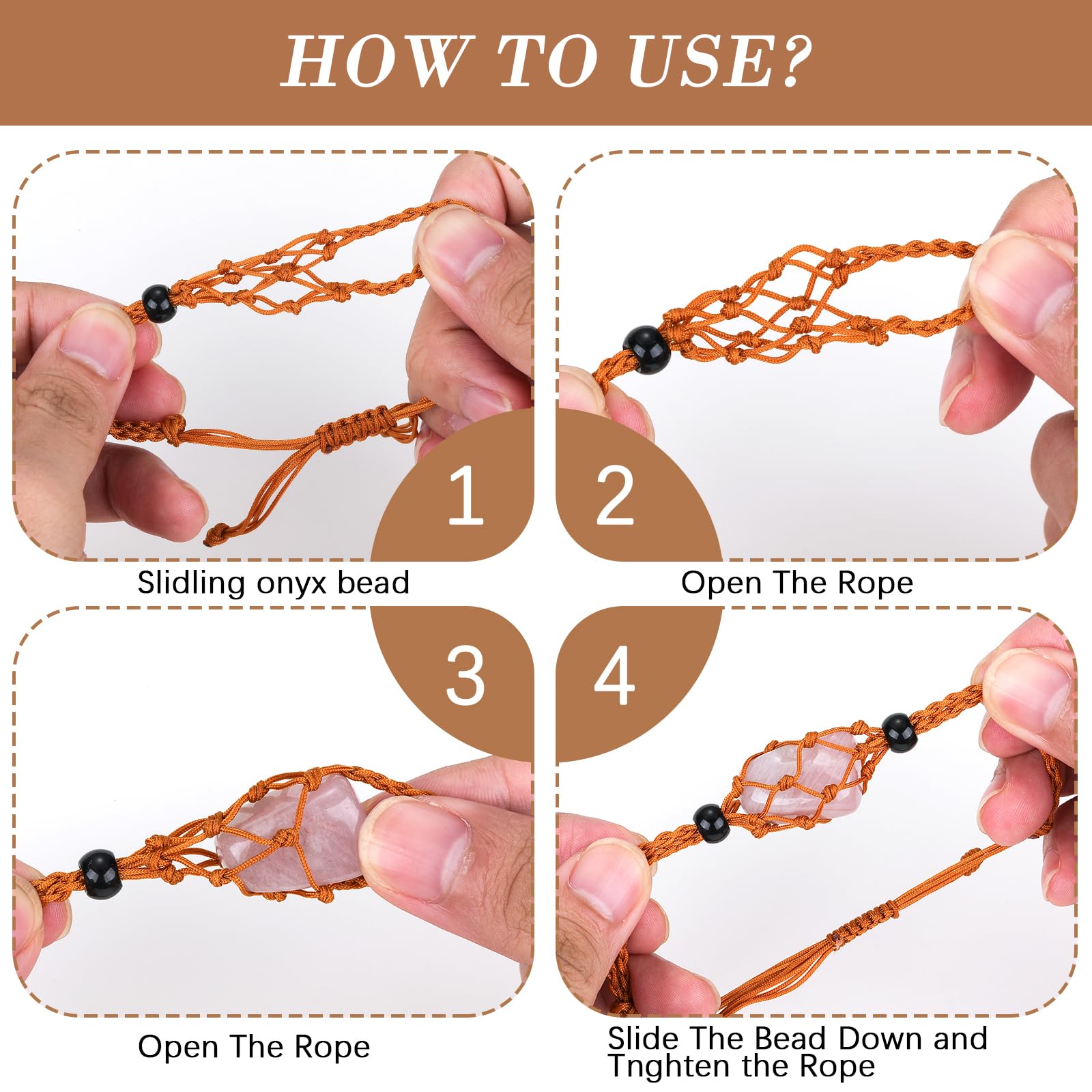 HOW TO USE?

1

Slidling onyx bead

2

Open The Rope

3

Open The Rope

4

Slide The Bead Down and Tnghten the Rope