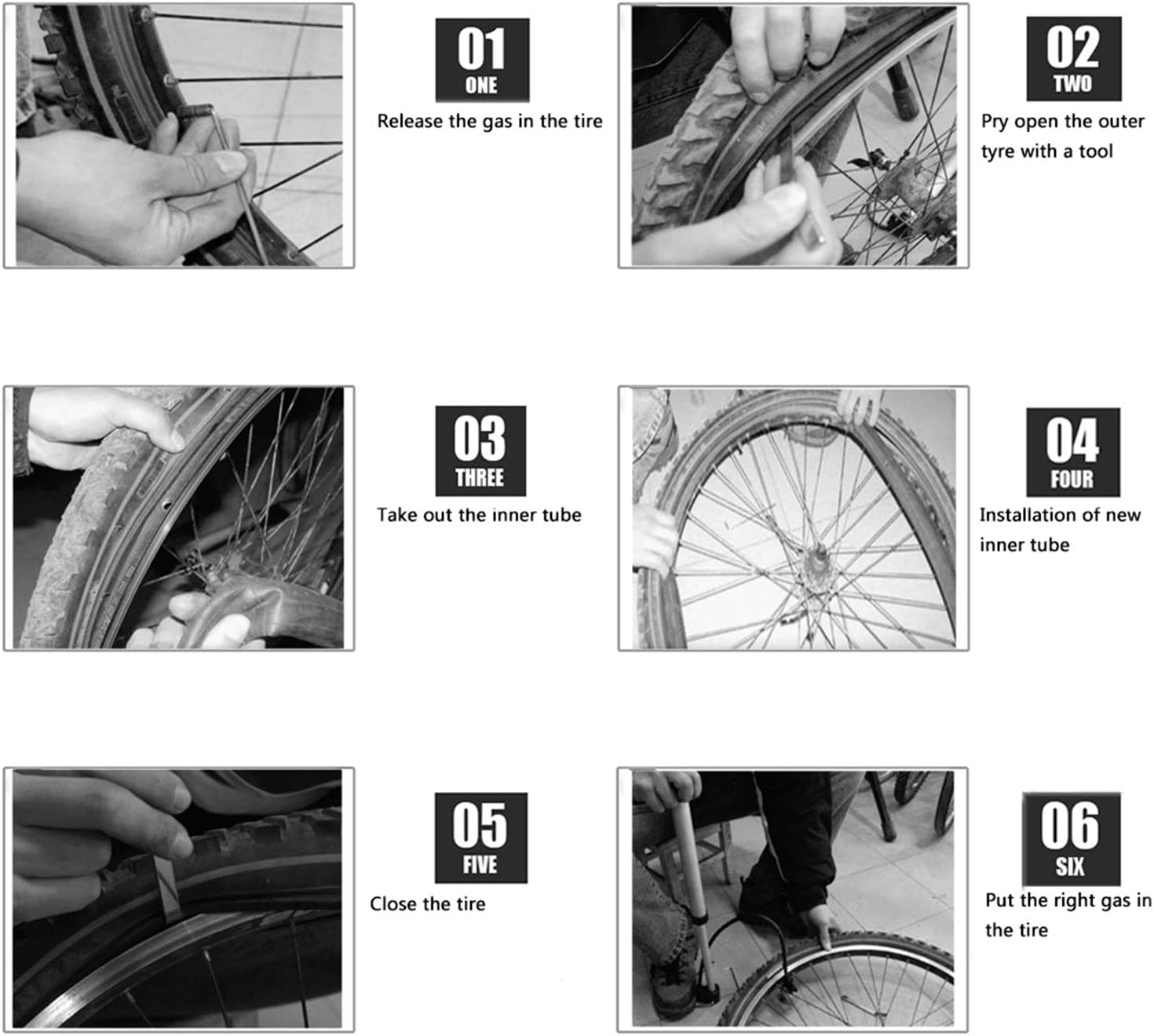 01
ONE
Release the gas in the tire

02
TWO
Pry open the outer tyre with a tool

03
THREE
Take out the inner tube

04
FOUR
Installation of new inner tube

05
FIVE
Close the tire

06
SIX
Put the right gas in the tire