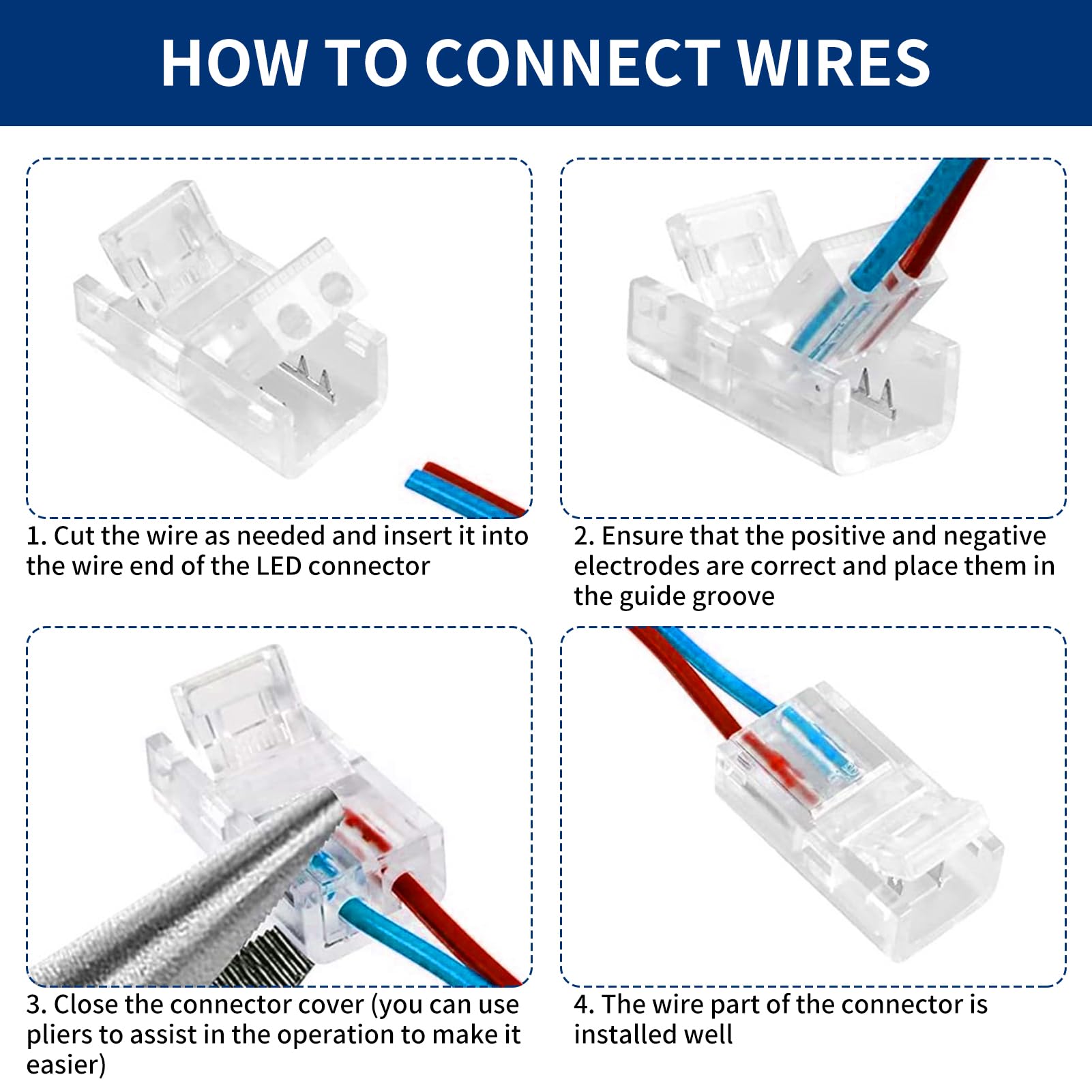 HOW TO CONNECT WIRES

1. Cut the wire as needed and insert it into the wire end of the LED connector

2. Ensure that the positive and negative electrodes are correct and place them in the guide groove

3. Close the connector cover (you can use pliers to assist in the operation to make it easier)

4. The wire part of the connector is installed well