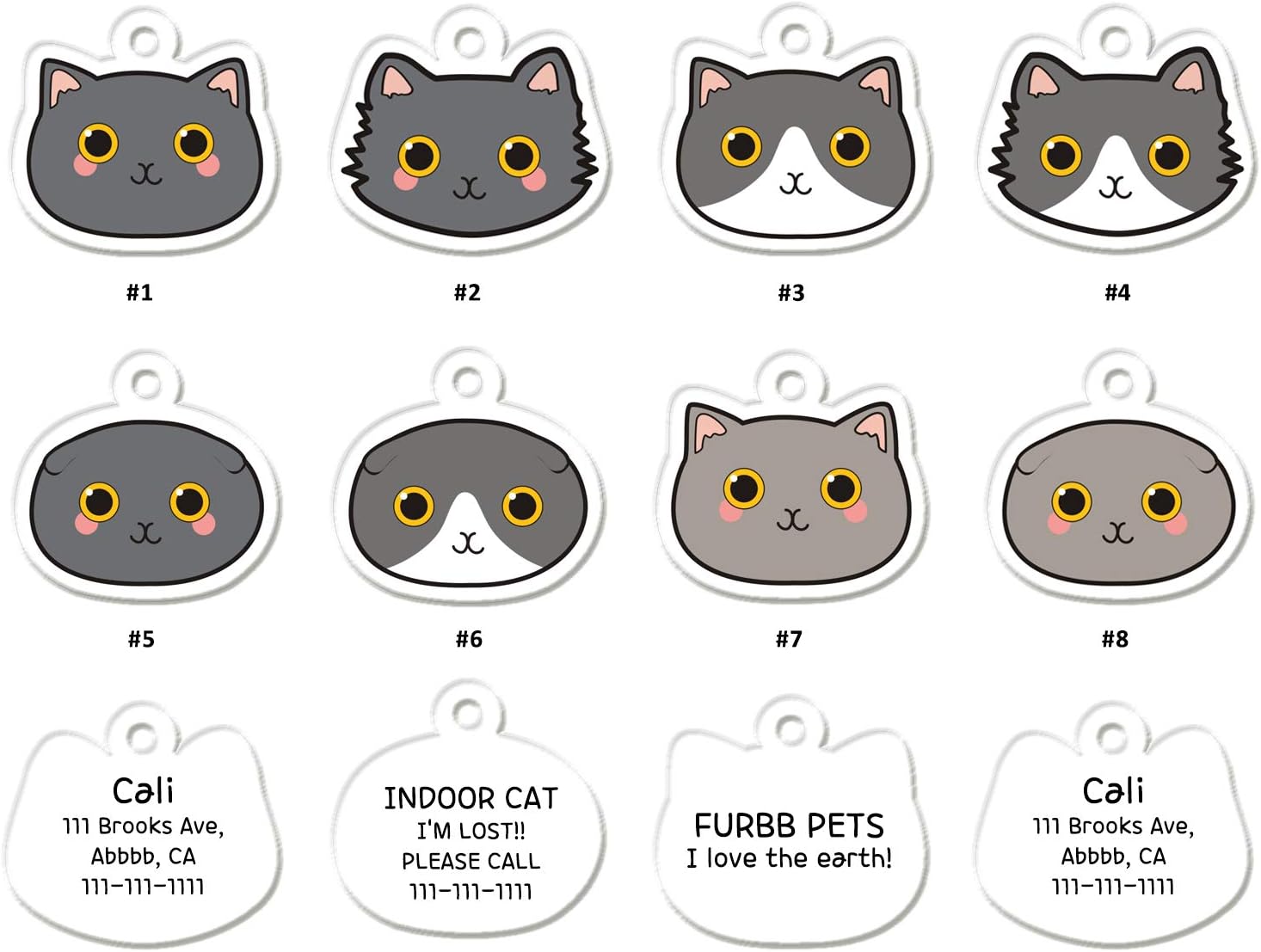 #1

#2

#3

#4

#5

#6

#7

#8

Cali
111 Brooks Ave,
Abbbb, CA
111-111-1111

INDOOR CAT
I'M LOST!!
PLEASE CALL
111-111-1111

FURBB PETS
I love the earth!

Cali
111 Brooks Ave,
Abbbb, CA
111-111-1111