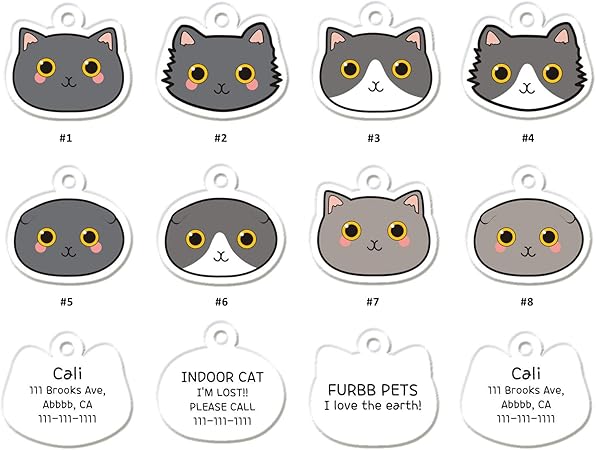 #1

#2

#3

#4

#5

#6

#7

#8

Cali
111 Brooks Ave,
Abbbb, CA
111-111-1111

INDOOR CAT
I'M LOST!!
PLEASE CALL
111-111-1111

FURBB PETS
I love the earth!

Cali
111 Brooks Ave,
Abbbb, CA
111-111-1111