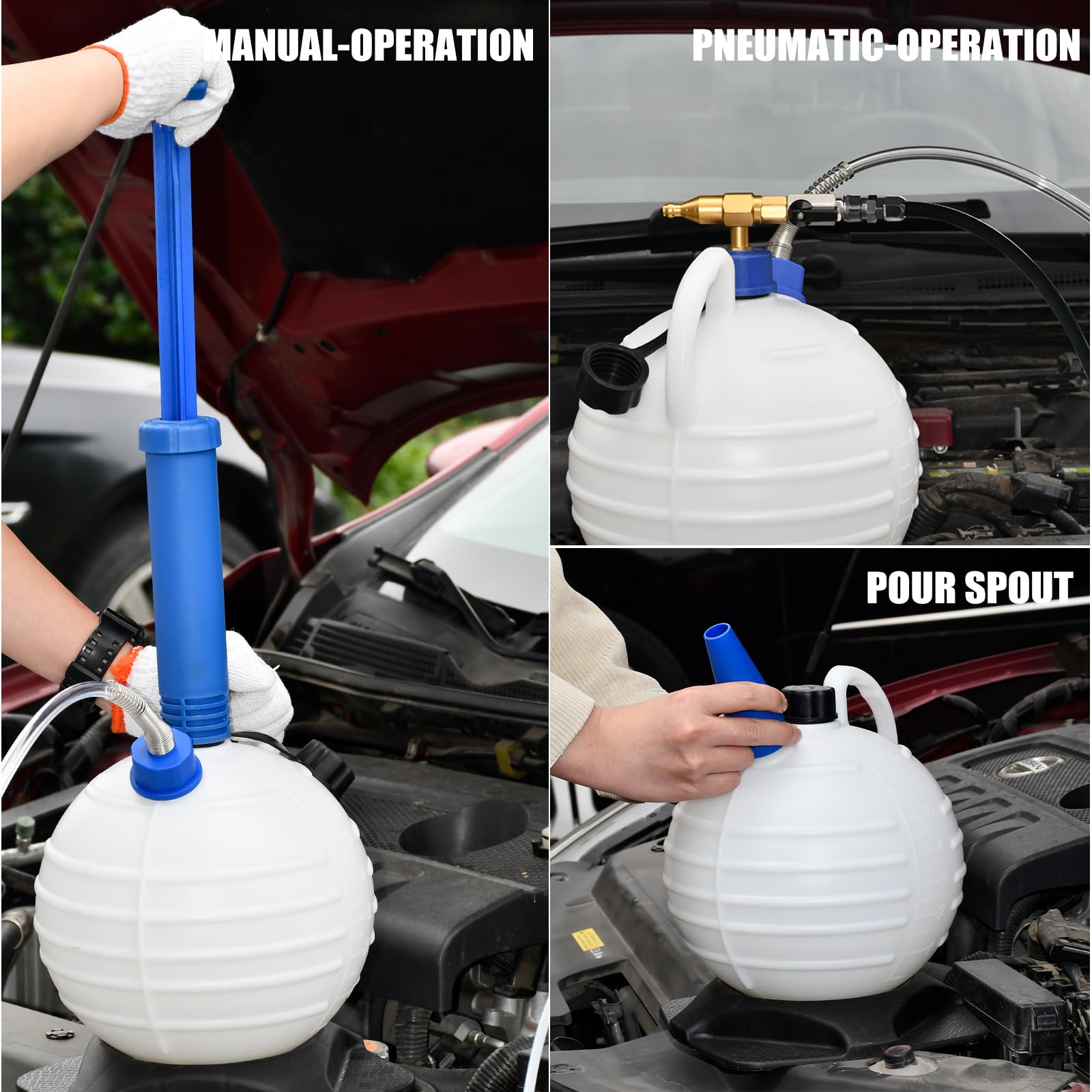 MANUAL-OPERATION

PNEUMATIC-OPERATION

POUR SPOUT