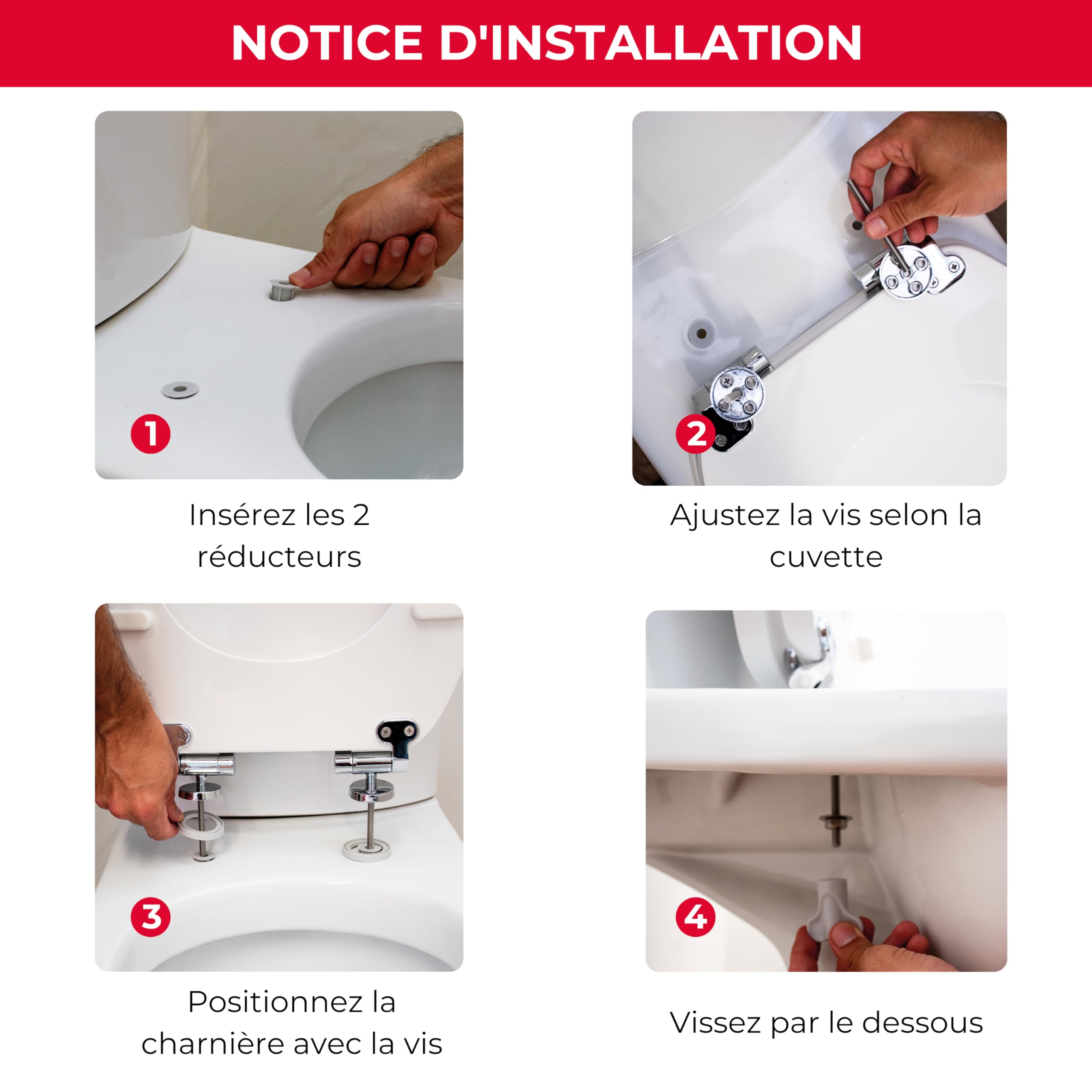 NOTICE D'INSTALLATION

1

Insérez les 2 réducteurs

2

Ajustez la vis selon la cuvette

3

Positionnez la charnière avec la vis

4

Vissez par le dessous