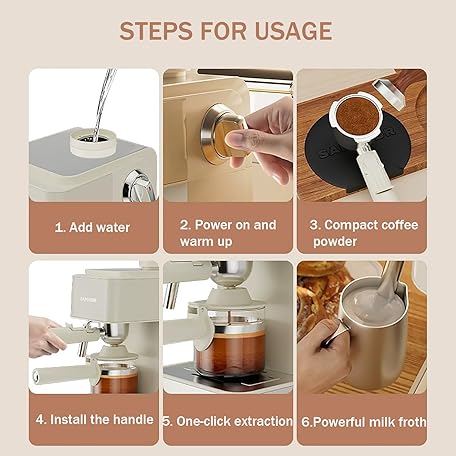 STEPS FOR USAGE

1. Add water

2. Power on and warm up

3. Compact coffee powder

4. Install the handle

5. One-click extraction

6.Powerful milk froth