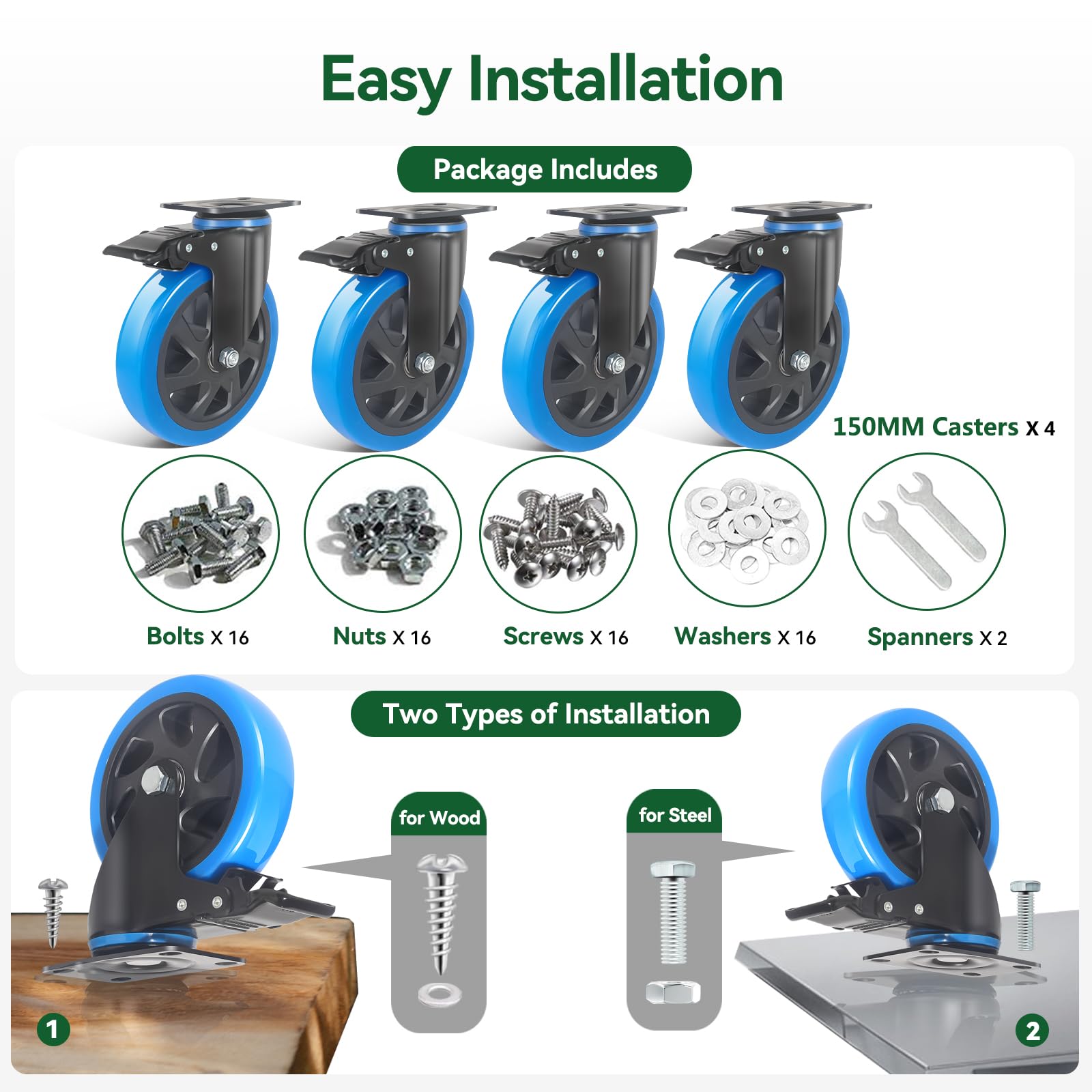 Easy Installation

Package Includes

150MM Casters X 4

Bolts X 16

Nuts X 16

Screws X 16

Washers X 16

Spanners X 2

Two Types of Installation

for Wood

for Steel

1

2