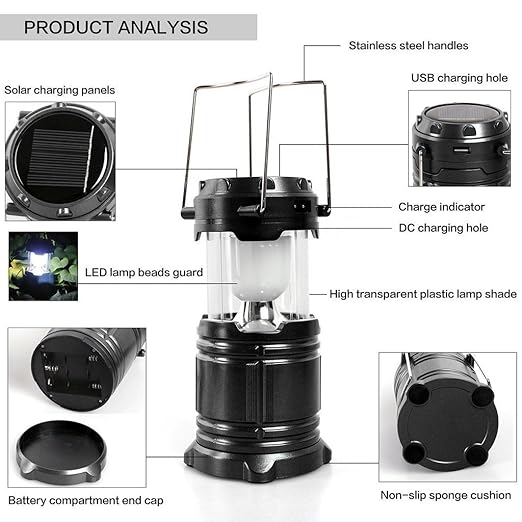 PRODUCT ANALYSIS

Stainless steel handles

Solar charging panels

USB charging hole

Charge indicator

DC charging hole

LED lamp beads guard

High transparent plastic lamp shade

Battery compartment end cap

Non-slip sponge cushion