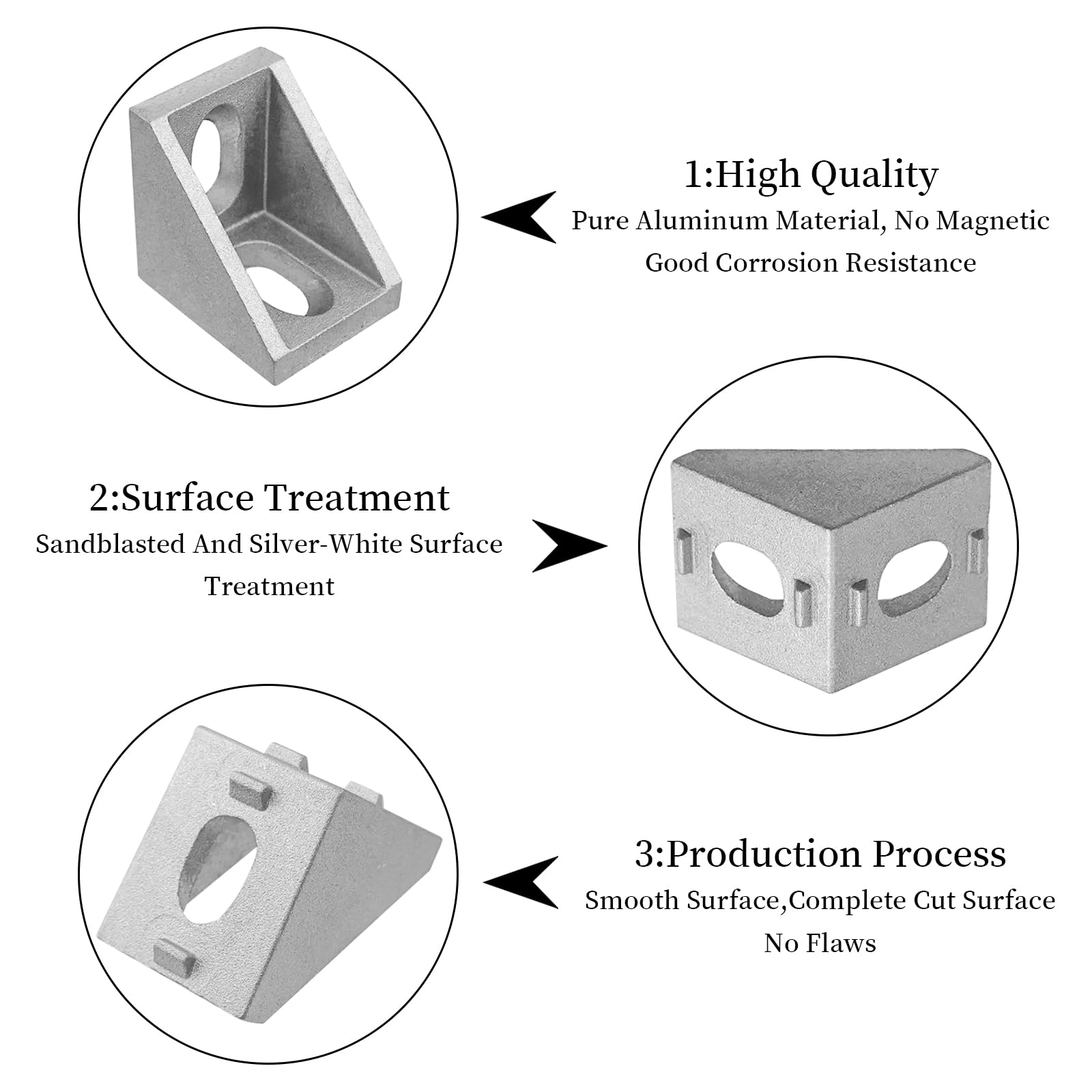 1:High Quality
Pure Aluminum Material, No Magnetic
Good Corrosion Resistance

2:Surface Treatment
Sandblasted And Silver-White Surface Treatment

3:Production Process
Smooth Surface,Complete Cut Surface
No Flaws