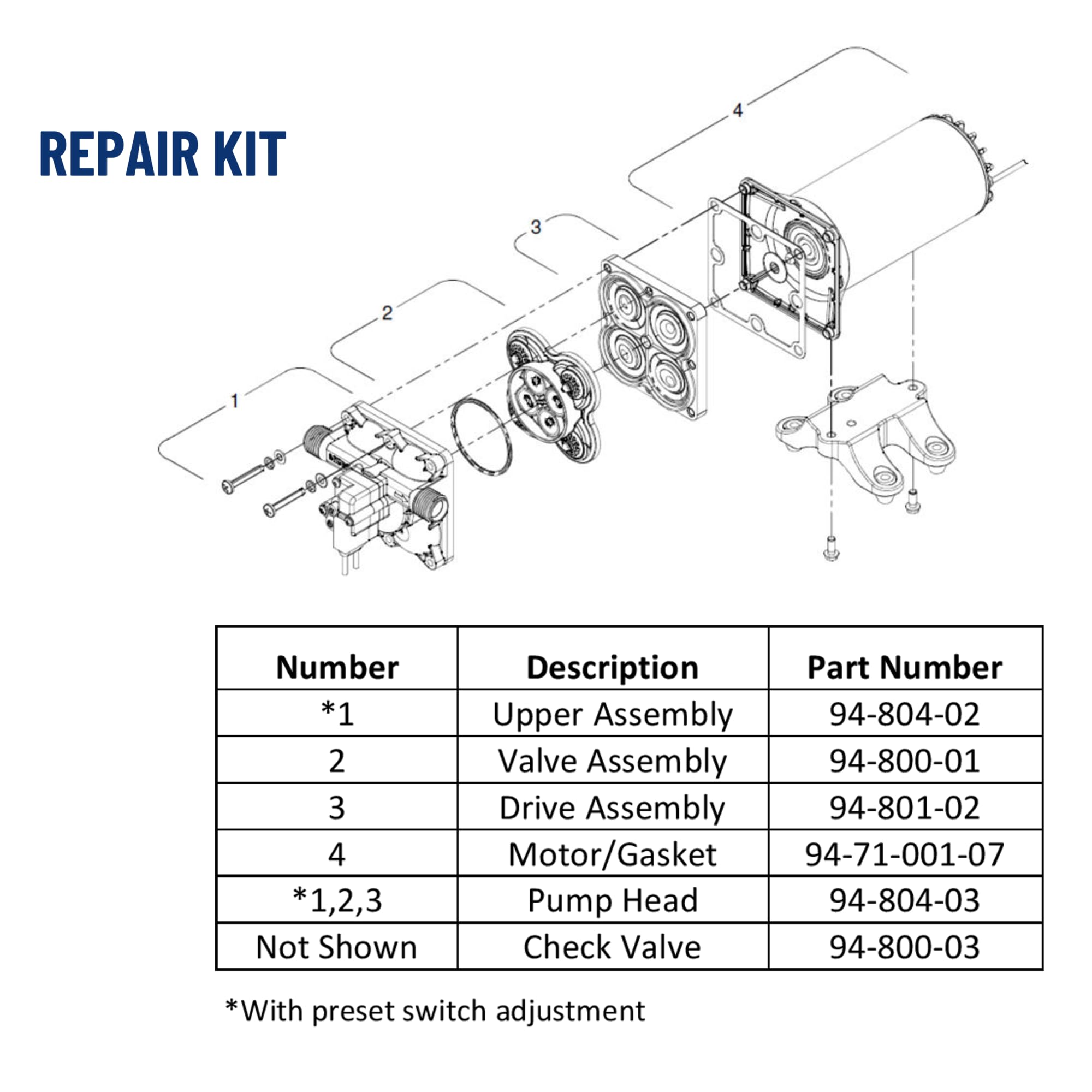 REPAIR KIT

4
3
2
1

| Number | Description | Part Number |
|---|---|---|
| *1 | Upper Assembly | 94-804-02 |
| 2 | Valve Assembly | 94-800-01 |
| 3 | Drive Assembly | 94-801-02 |
| 4 | Motor/Gasket | 94-71-001-07 |
| *1,2,3 | Pump Head | 94-804-03 |
| Not Shown | Check Valve | 94-800-03 |

*With preset switch adjustment