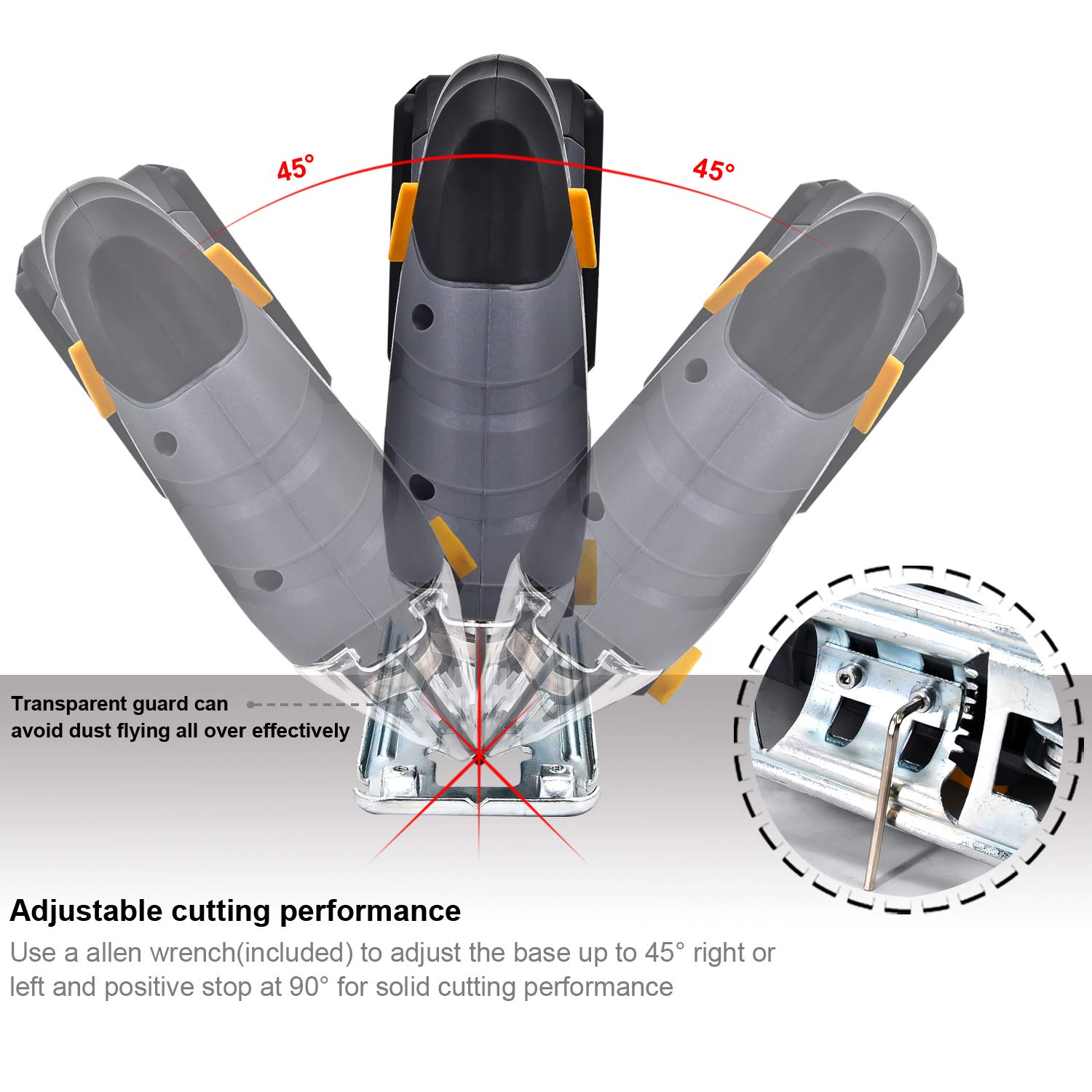 45°

45°

Transparent guard can avoid dust flying all over effectively

Adjustable cutting performance

Use a allen wrench(included) to adjust the base up to 45° right or left and positive stop at 90° for solid cutting performance