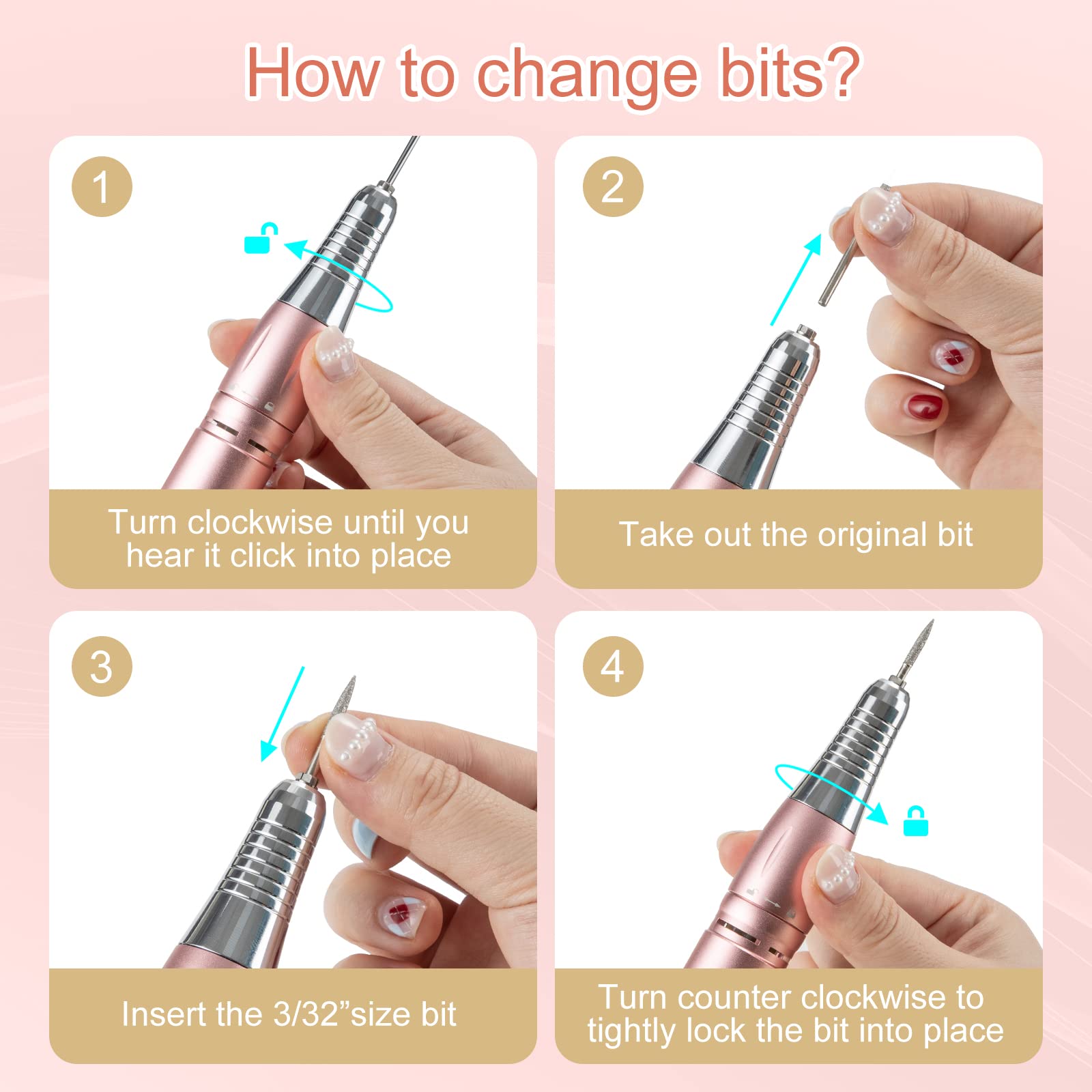 How to change bits?

1

Turn clockwise until you hear it click into place

2

Take out the original bit

3

Insert the 3/32”size bit

4

Turn counter clockwise to tightly lock the bit into place