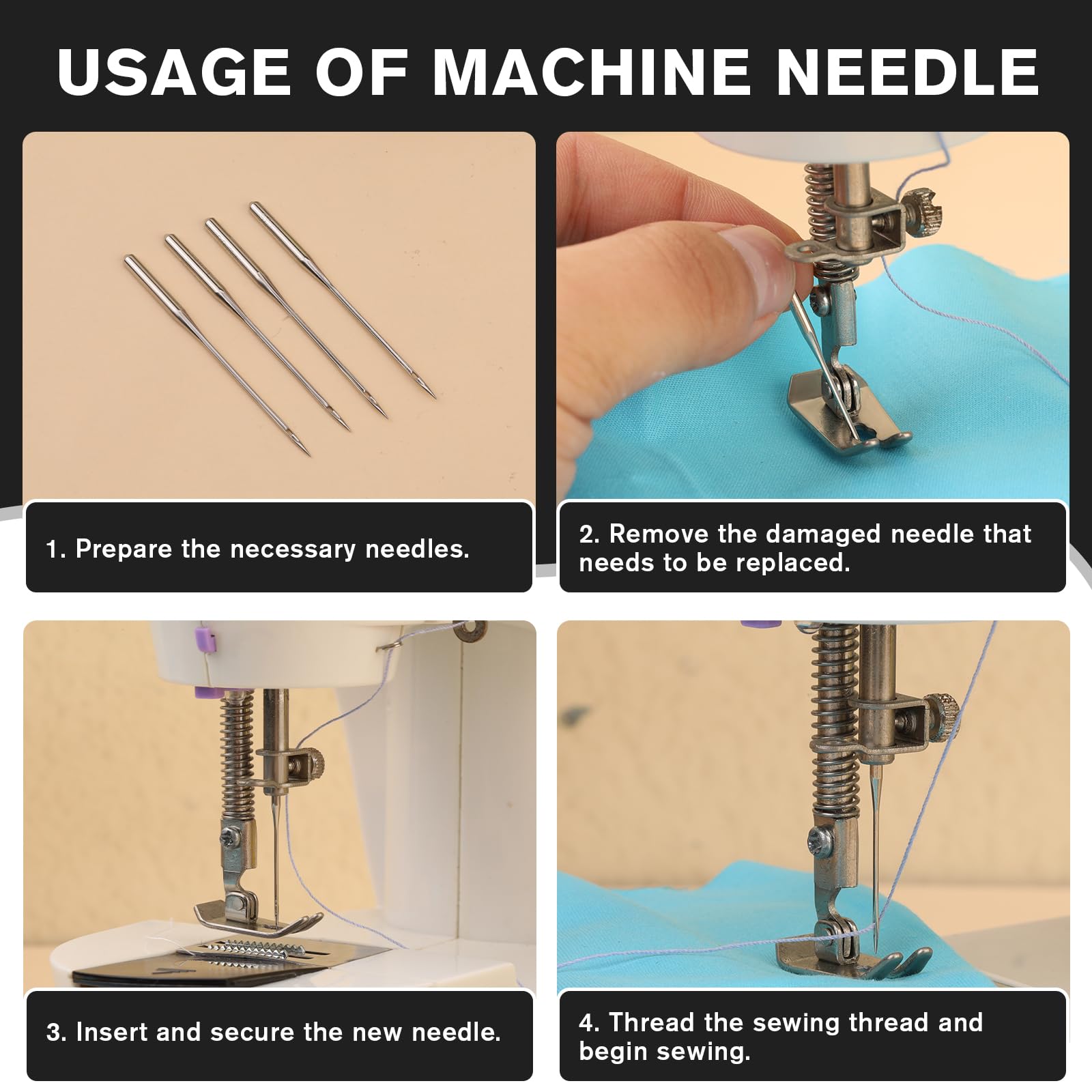 USAGE OF MACHINE NEEDLE

1. Prepare the necessary needles.

2. Remove the damaged needle that needs to be replaced.

3. Insert and secure the new needle.

4. Thread the sewing thread and begin sewing.