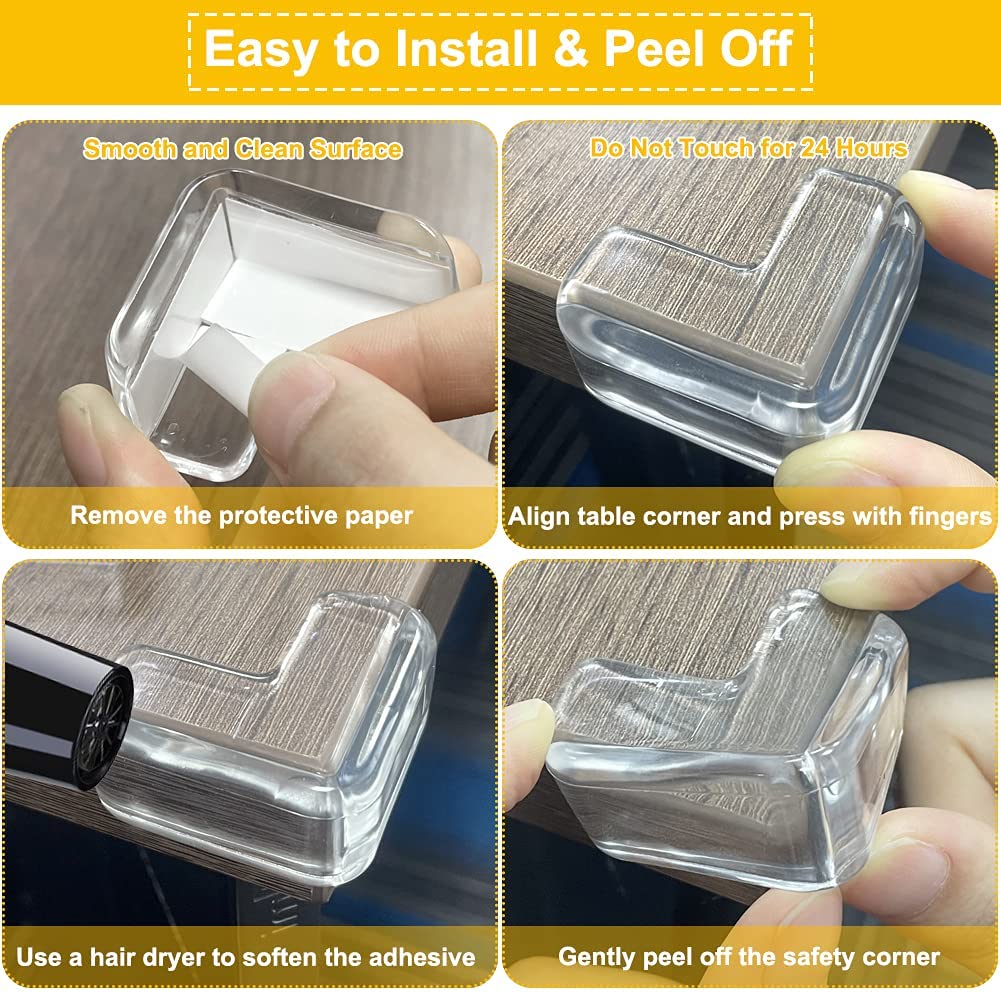 Easy to Install & Peel Off

Smooth and Clean Surface

Remove the protective paper

Do Not Touch for 24 Hours

Align table corner and press with fingers

Use a hair dryer to soften the adhesive

Gently peel off the safety corner