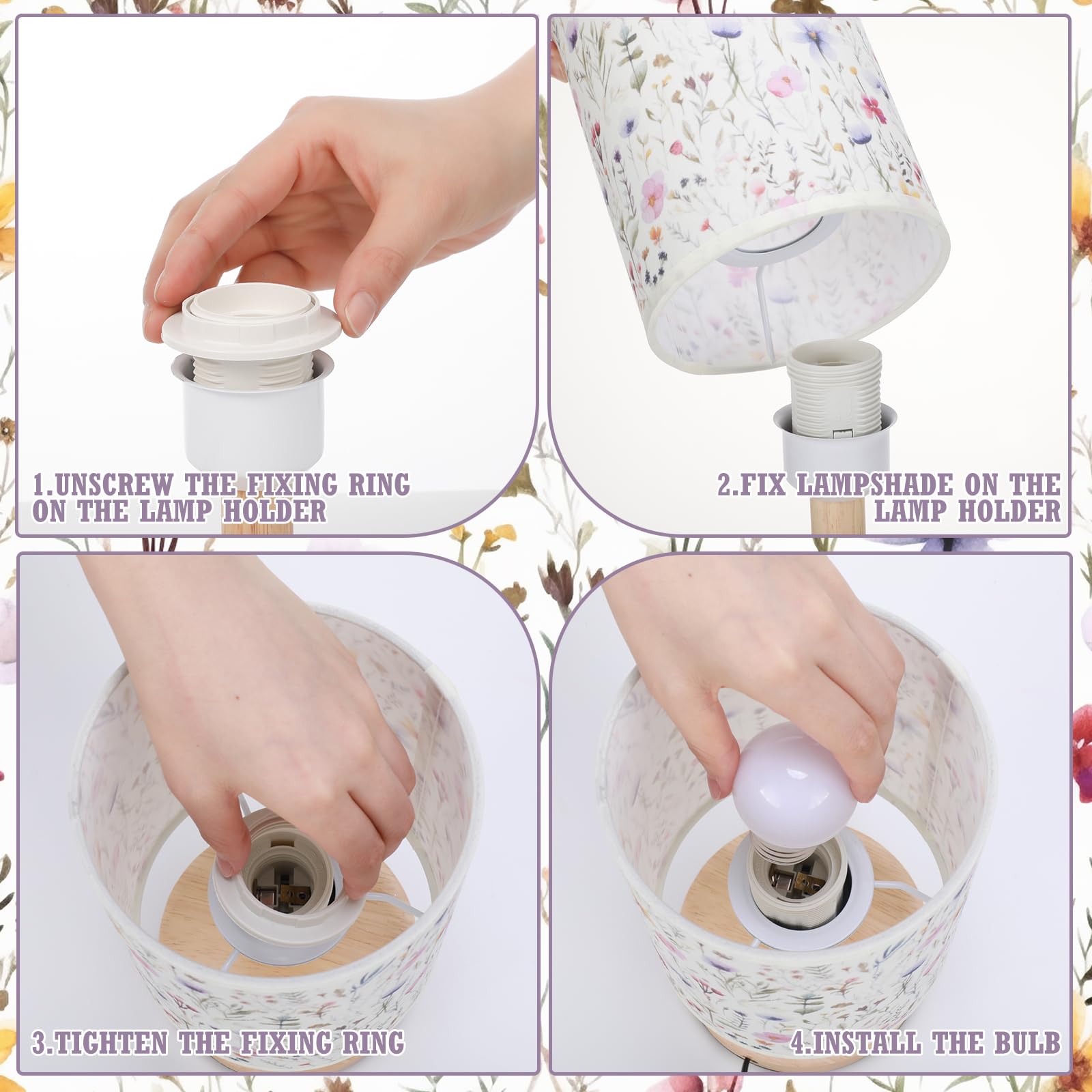 1.UNSCREW THE FIXING RING ON THE LAMP HOLDER

2.FIX LAMPSHADE ON THE LAMP HOLDER

3.TIGHTEN THE FIXING RING

4.INSTALL THE BULB