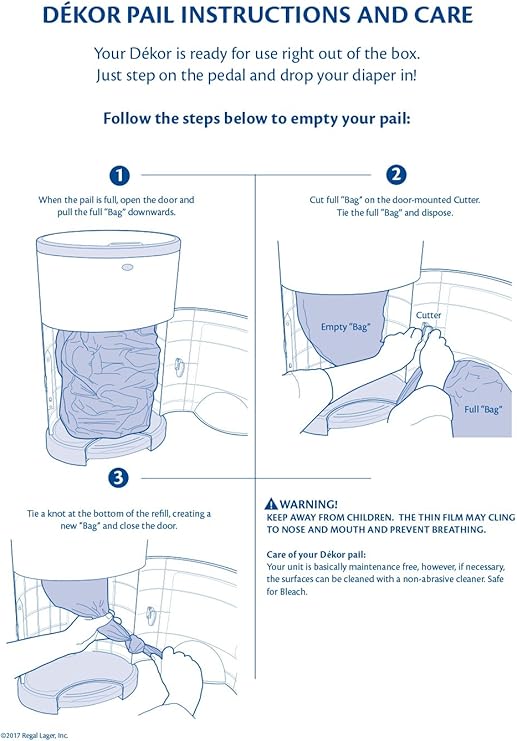 DÉKOR PAIL INSTRUCTIONS AND CARE

Your Dékor is ready for use right out of the box. Just step on the pedal and drop your diaper in!

Follow the steps below to empty your pail:

1

When the pail is full, open the door and pull the full "Bag" downwards.

2

Cut full "Bag" on the door-mounted Cutter. Tie the full "Bag" and dispose.

Empty "Bag"

Cutter

Full "Bag"

3

Tie a knot at the bottom of the refill, creating a new "Bag" and close the door.

WARNING!
KEEP AWAY FROM CHILDREN. THE THIN FILM MAY CLING TO NOSE AND MOUTH AND PREVENT BREATHING.

Care of your Dékor pail:
Your unit is basically maintenance free, however, if necessary, the surfaces can be cleaned with a non-abrasive cleaner. Safe for Bleach.

©2017 Regal Lager, Inc.