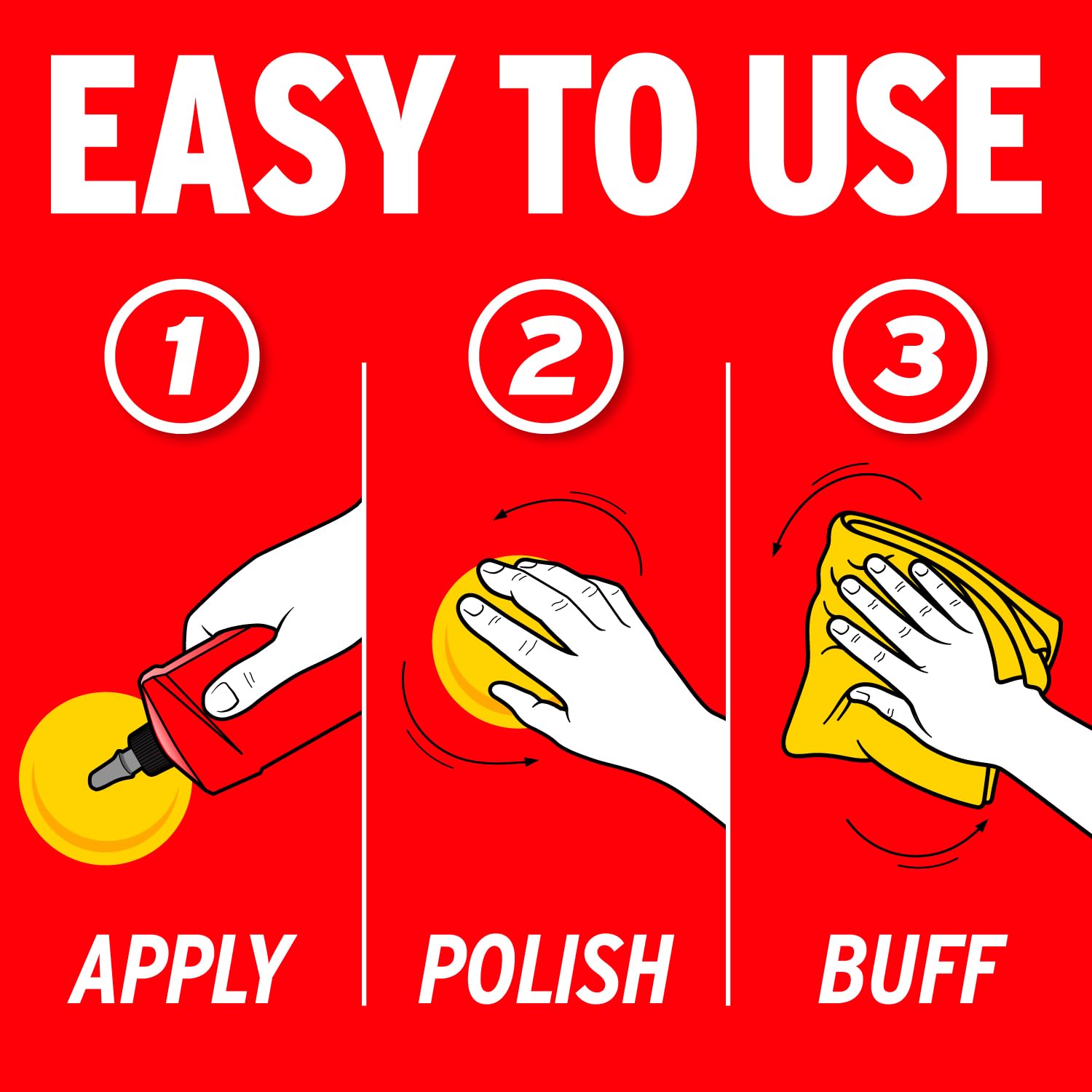 EASY TO USE

1

APPLY

2

POLISH

3

BUFF