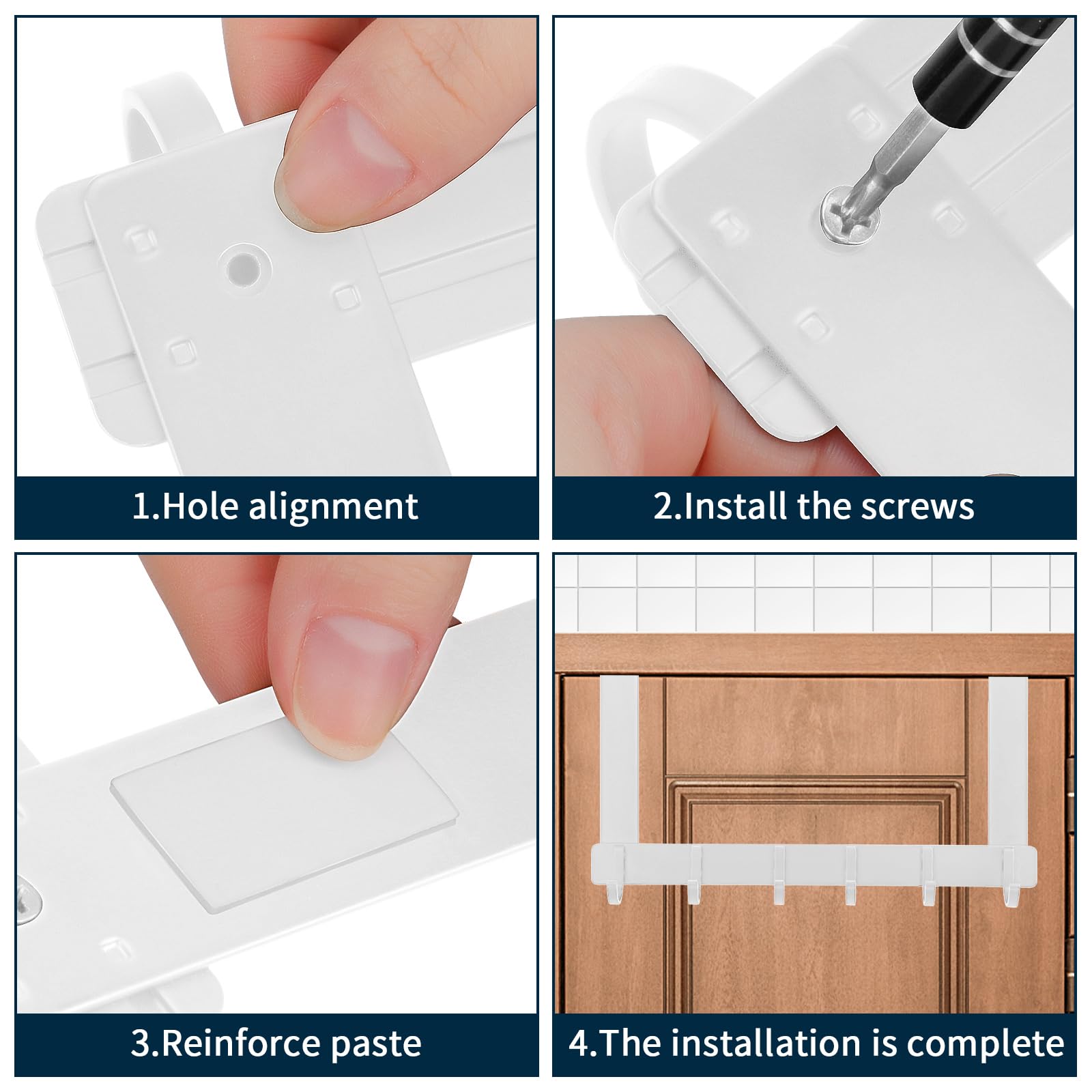 1.Hole alignment

2.Install the screws

3.Reinforce paste

4.The installation is complete