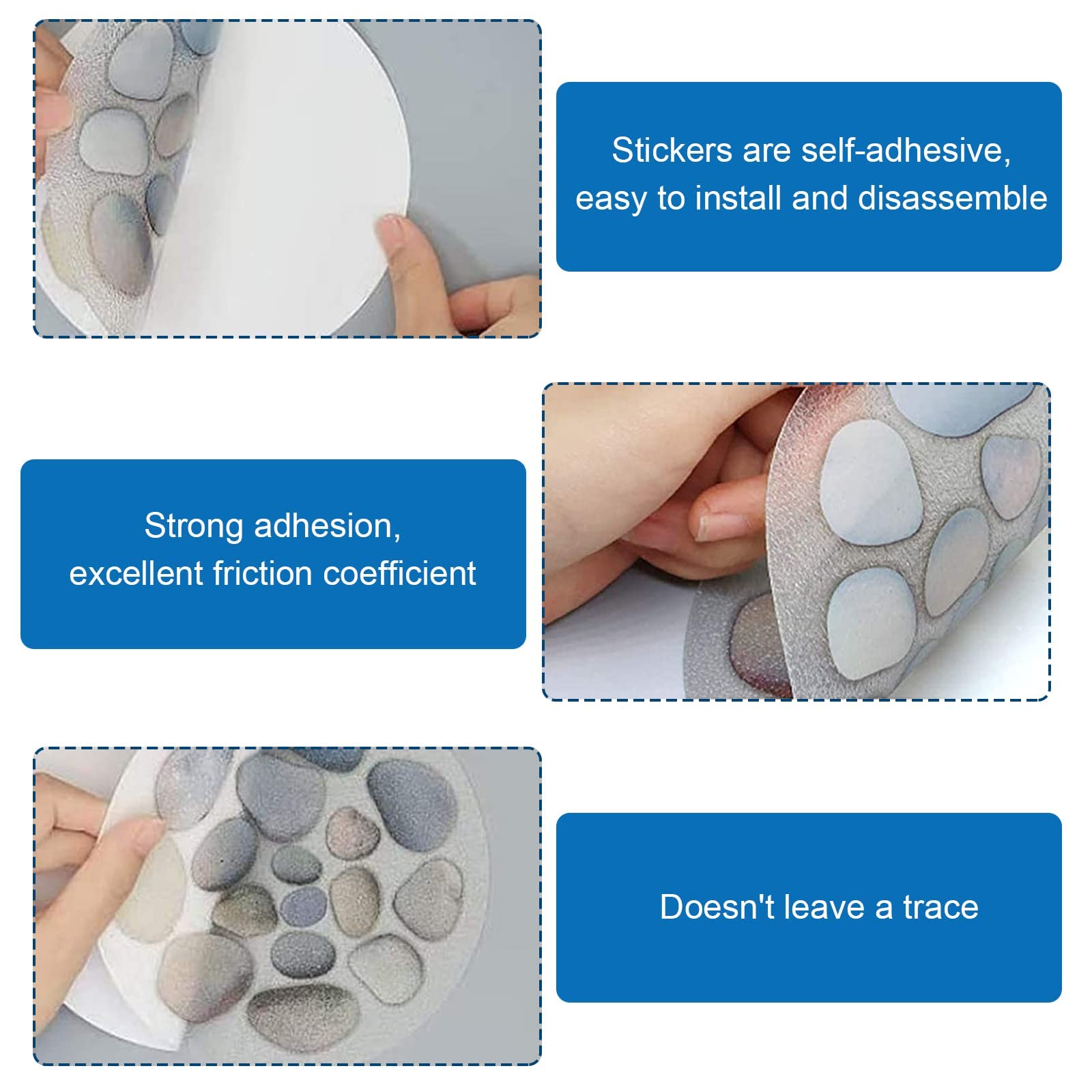 Stickers are self-adhesive, easy to install and disassemble

Strong adhesion, excellent friction coefficient

Doesn't leave a trace