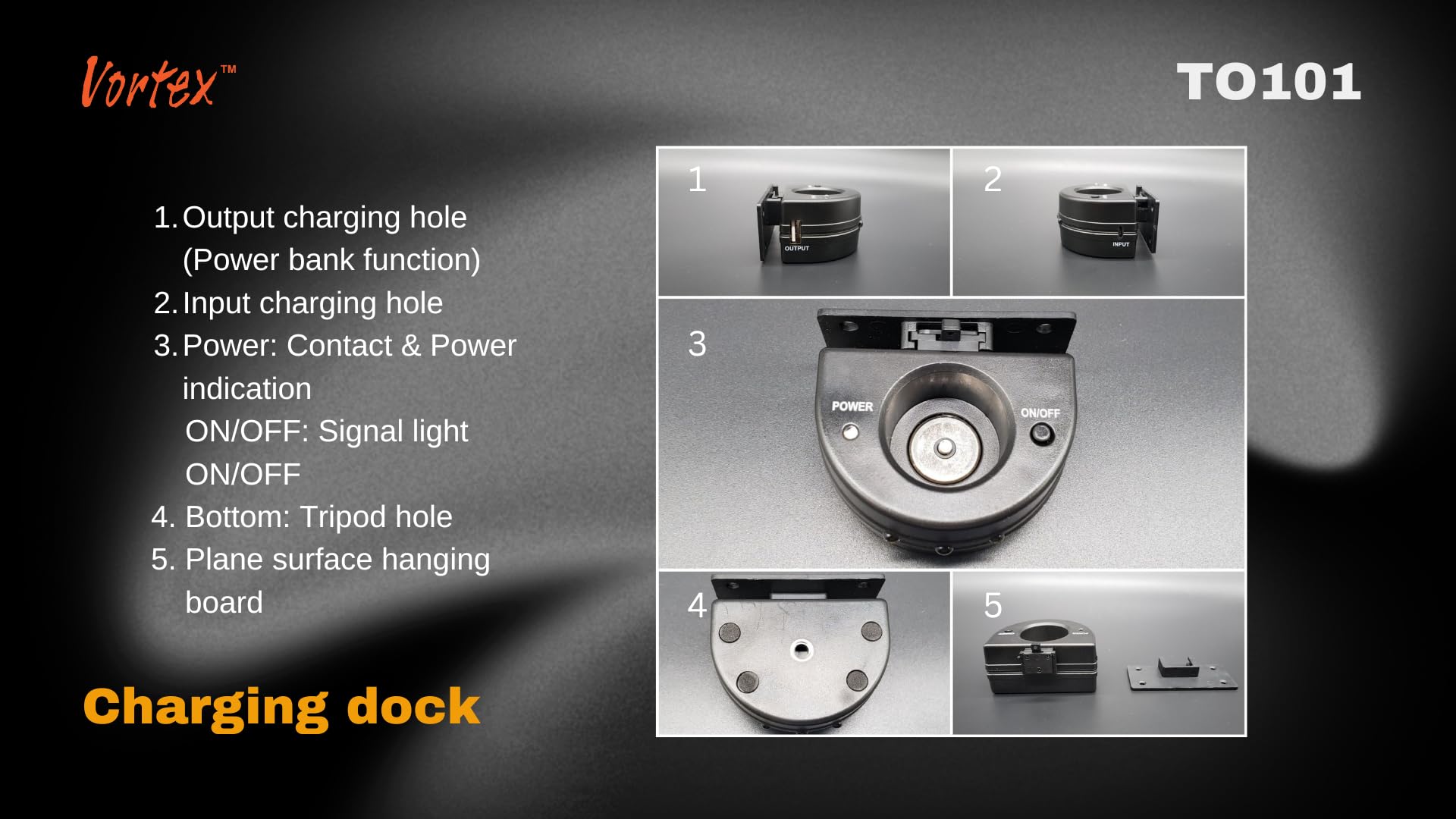 Vortex™

TO101

1. Output charging hole (Power bank function)
2. Input charging hole
3. Power: Contact & Power indication
ON/OFF: Signal light ON/OFF
4. Bottom: Tripod hole
5. Plane surface hanging board

Charging dock

1

OUTPUT

2

INPUT

3

POWER

ON/OFF

4

5