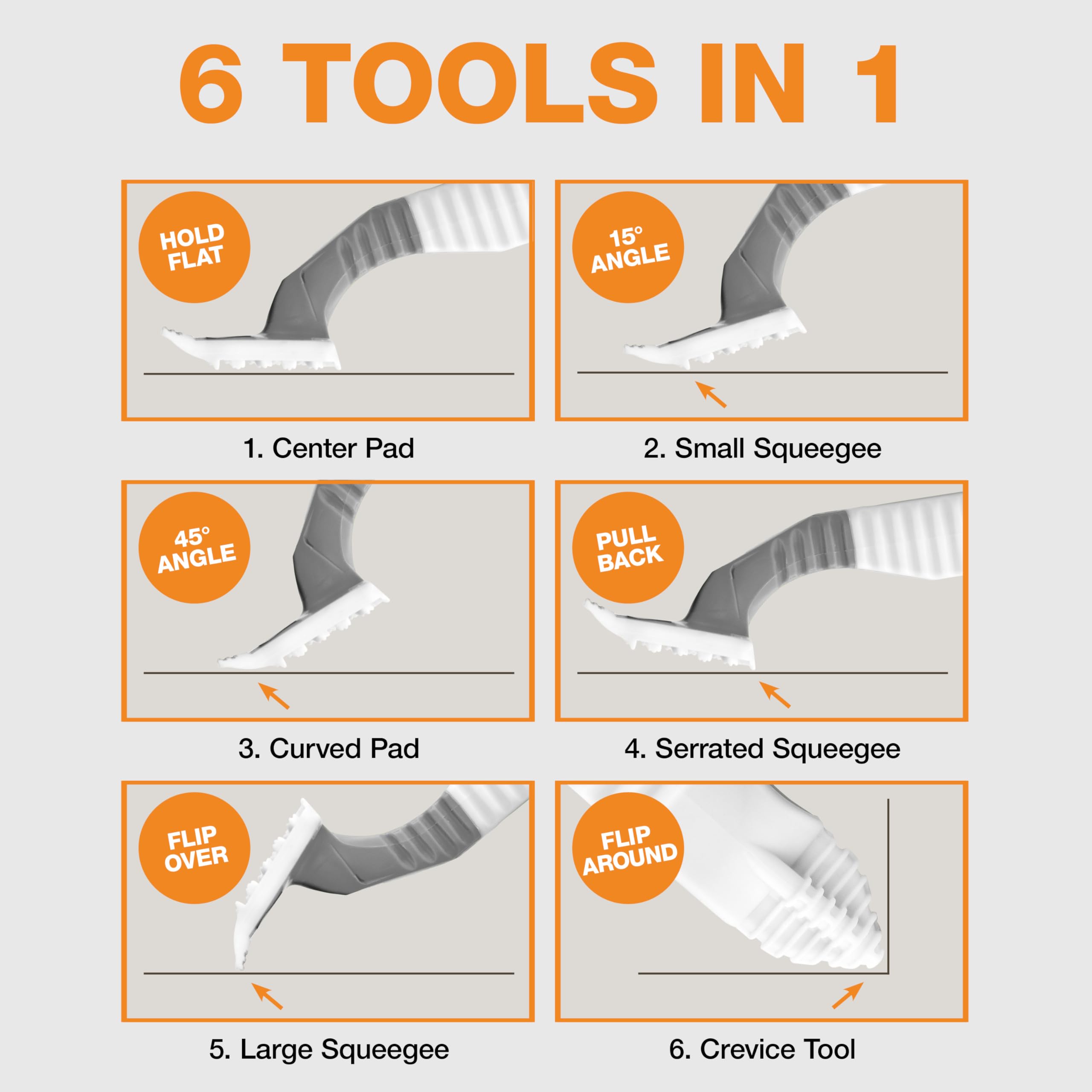 6 TOOLS IN 1

HOLD FLAT

1. Center Pad

15° ANGLE

2. Small Squeegee

45° ANGLE

3. Curved Pad

PULL BACK

4. Serrated Squeegee

FLIP OVER

5. Large Squeegee

FLIP AROUND

6. Crevice Tool