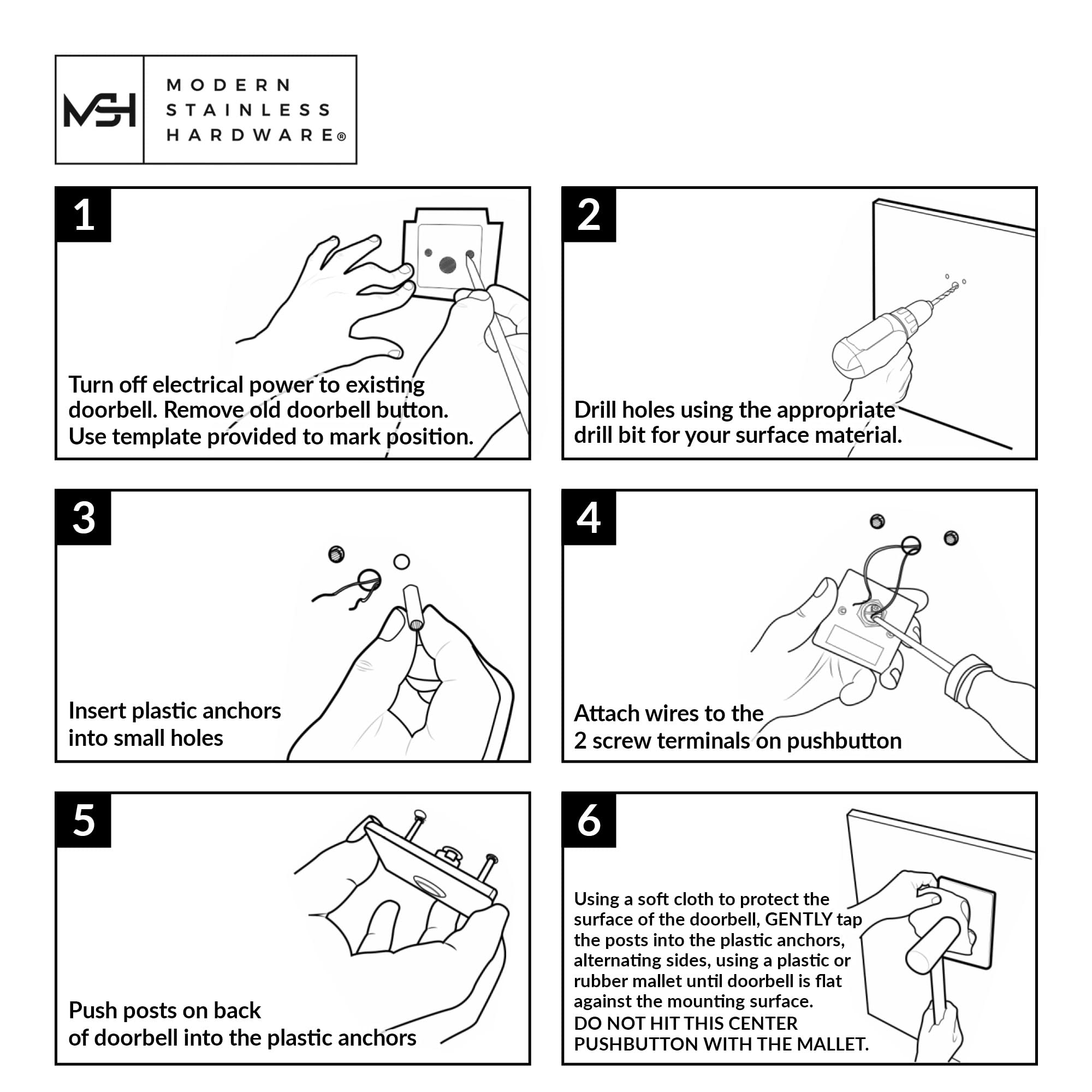 MSH

MODERN STAINLESS HARDWARE®

1

Turn off electrical power to existing doorbell. Remove old doorbell button. Use template provided to mark position.

2

Drill holes using the appropriate drill bit for your surface material.

3

Insert plastic anchors into small holes

4

Attach wires to the 2 screw terminals on pushbutton

5

Push posts on back of doorbell into the plastic anchors

6

Using a soft cloth to protect the surface of the doorbell, GENTLY tap the posts into the plastic anchors, alternating sides, using a plastic or rubber mallet until doorbell is flat against the mounting surface. DO NOT HIT THIS CENTER PUSHBUTTON WITH THE MALLET.