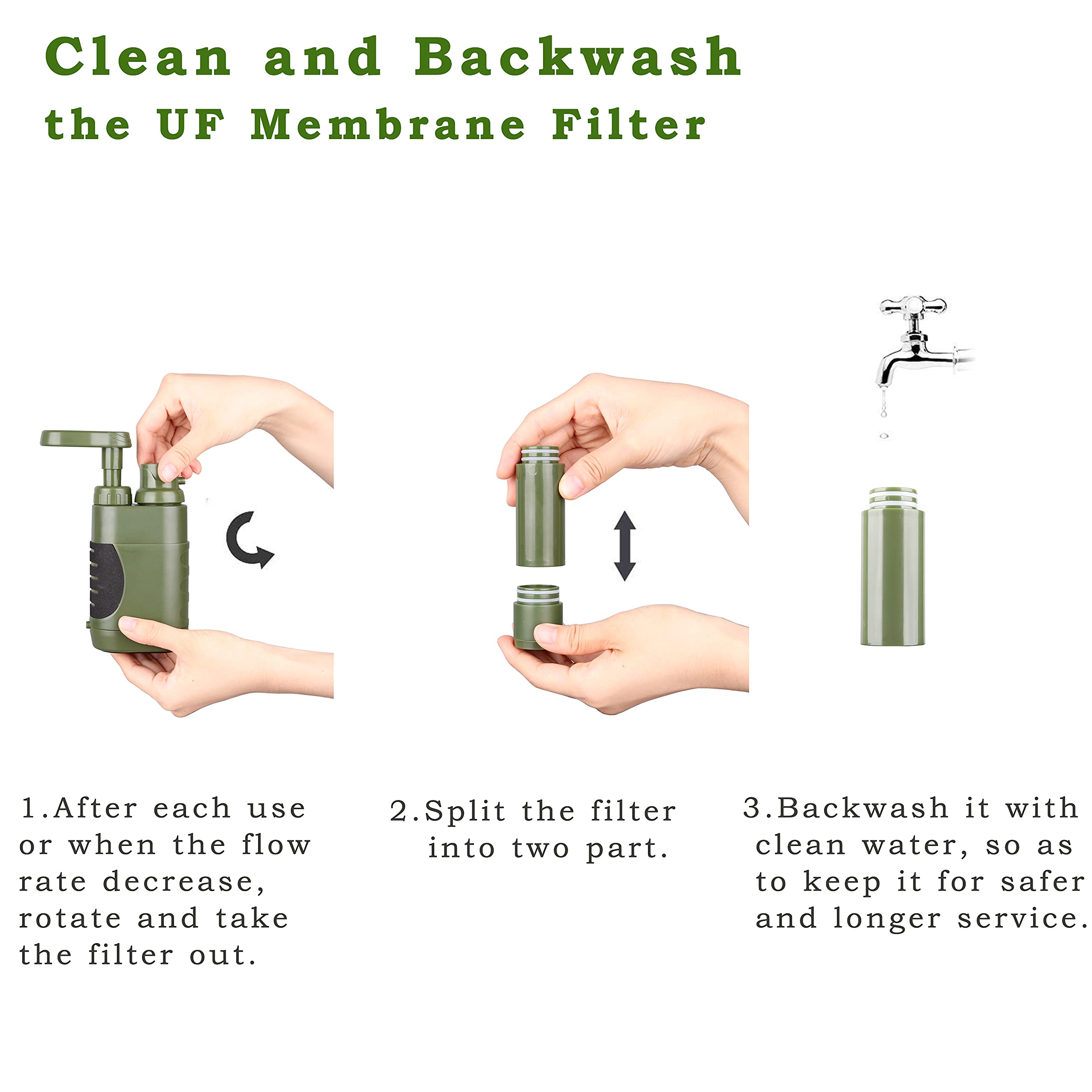 Clean and Backwash
the UF Membrane Filter

1.After each use or when the flow rate decrease, rotate and take the filter out.

2.Split the filter into two part.

3.Backwash it with clean water, so as to keep it for safer and longer service.