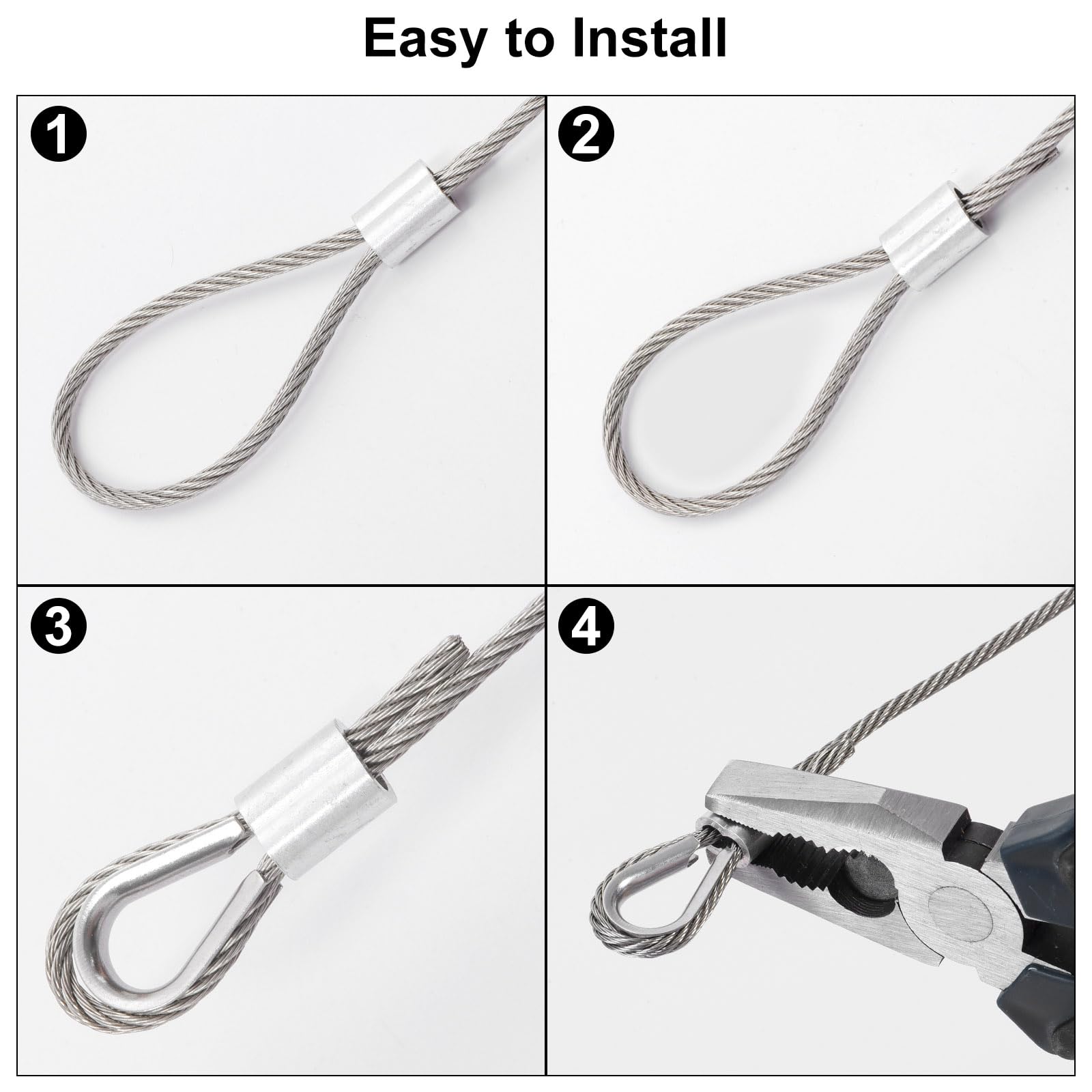 Easy to Install

1

2

3

4