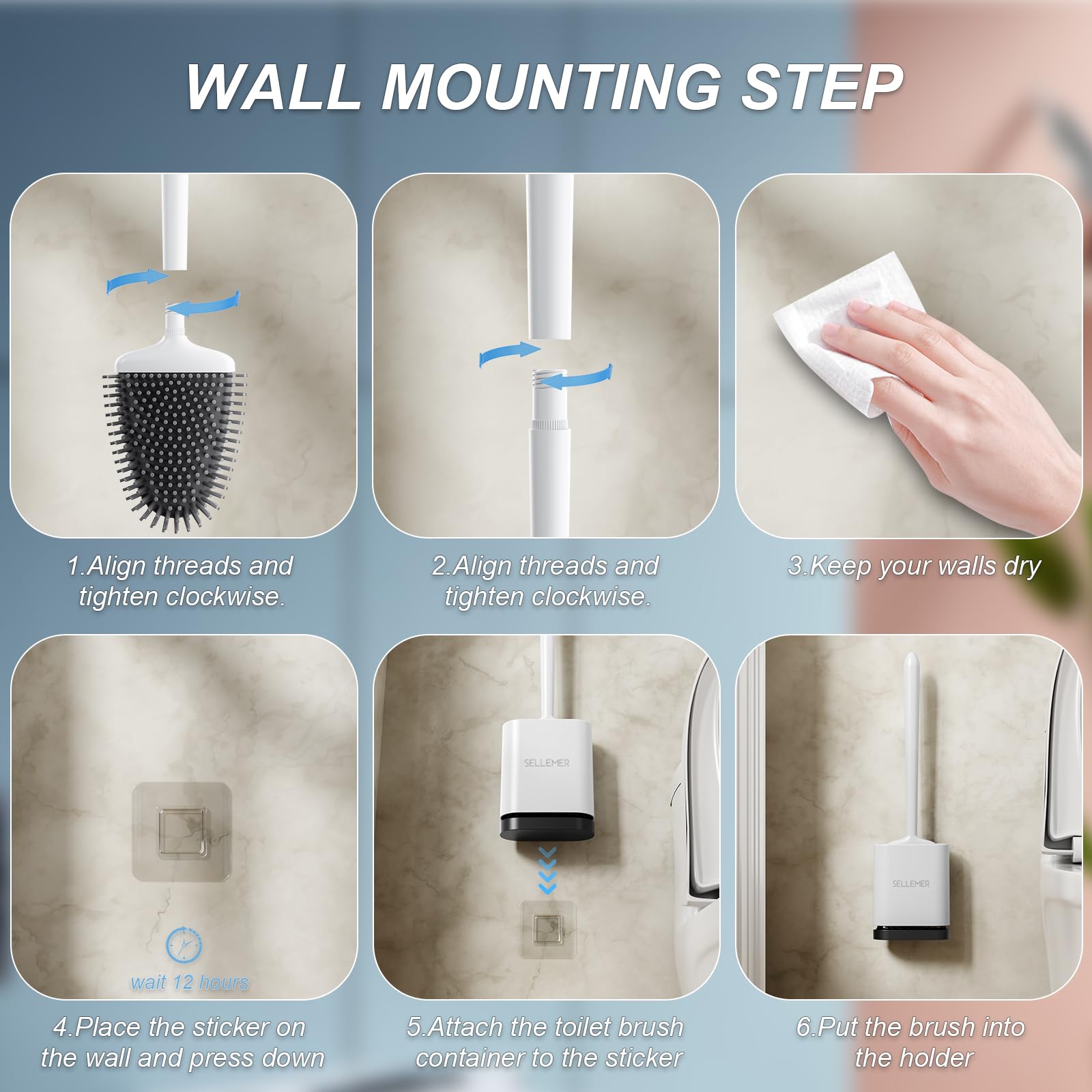 WALL MOUNTING STEP

1.Align threads and tighten clockwise.

2.Align threads and tighten clockwise.

3.Keep your walls dry

wait 12 hours

4.Place the sticker on the wall and press down

SELLEMER

5.Attach the toilet brush container to the sticker

SELLEMER

6.Put the brush into the holder