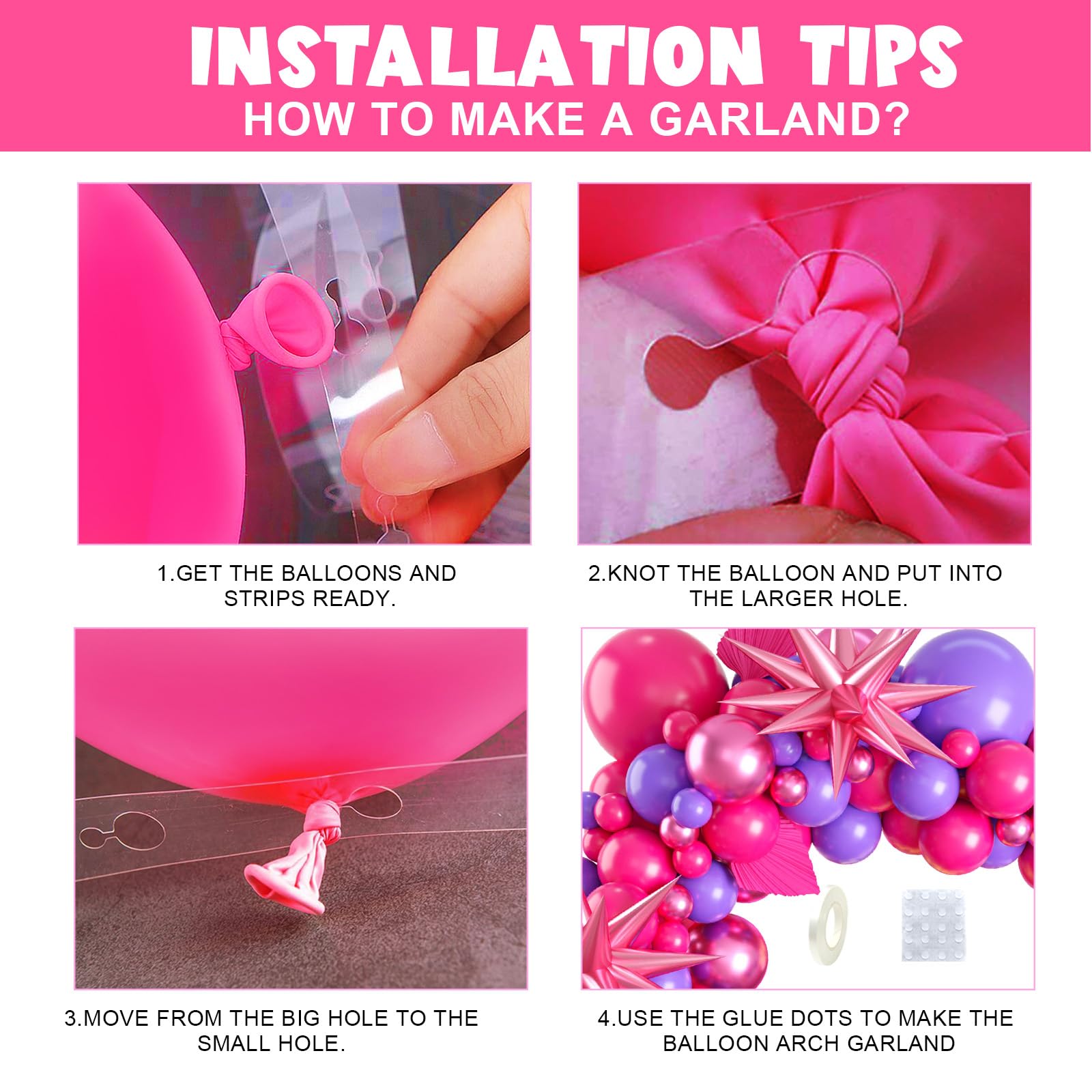 INSTALLATION TIPS
HOW TO MAKE A GARLAND?

1.GET THE BALLOONS AND STRIPS READY.

2.KNOT THE BALLOON AND PUT INTO THE LARGER HOLE.

3.MOVE FROM THE BIG HOLE TO THE SMALL HOLE.

4.USE THE GLUE DOTS TO MAKE THE BALLOON ARCH GARLAND