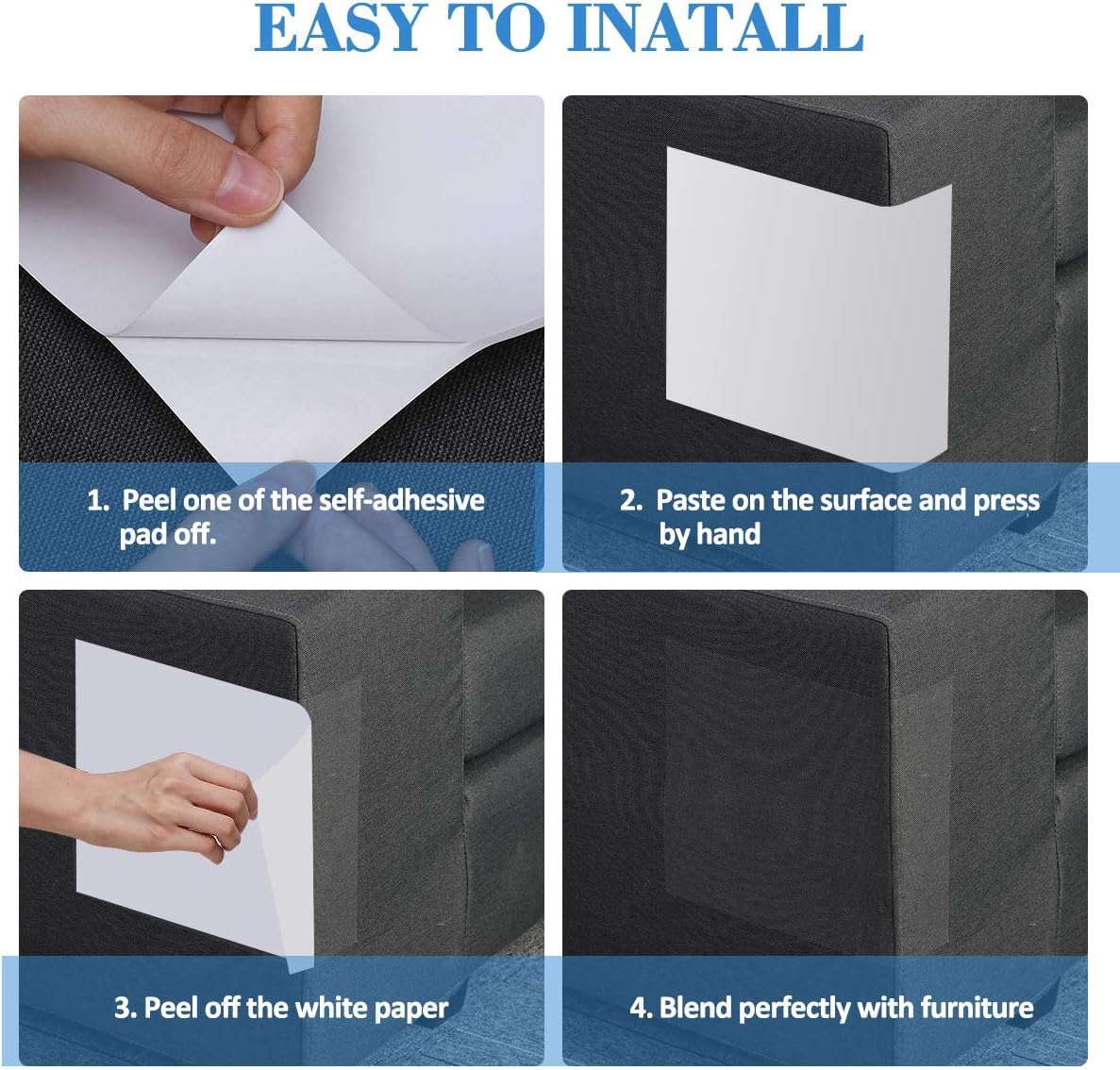 EASY TO INATALL

1. Peel one of the self-adhesive pad off.

2. Paste on the surface and press by hand

3. Peel off the white paper

4. Blend perfectly with furniture