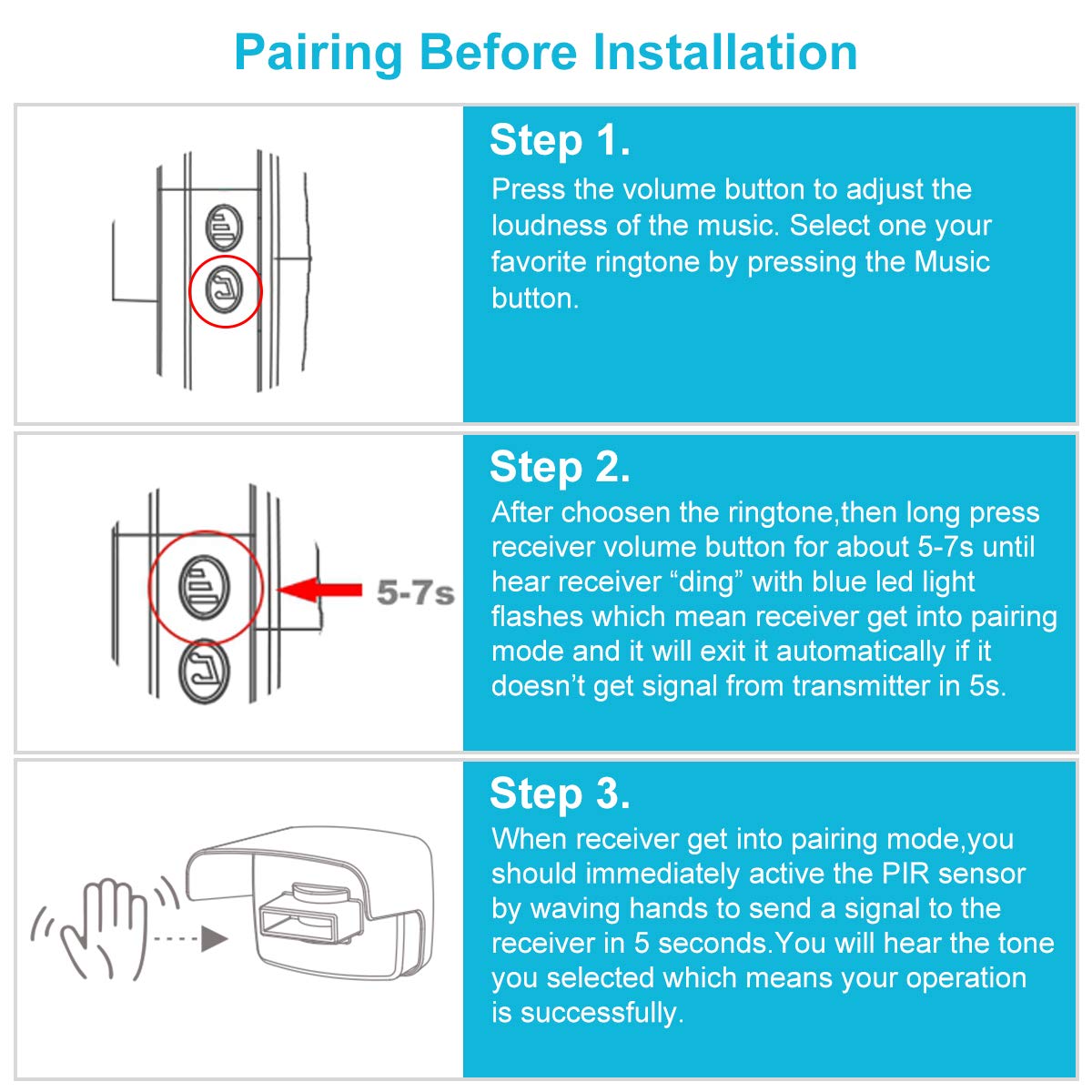 Pairing Before Installation

Step 1.
Press the volume button to adjust the loudness of the music. Select one your favorite ringtone by pressing the Music button.

5-7s

Step 2.
After choosen the ringtone,then long press receiver volume button for about 5-7s until hear receiver “ding” with blue led light flashes which mean receiver get into pairing mode and it will exit it automatically if it doesn’t get signal from transmitter in 5s.

Step 3.
When receiver get into pairing mode,you should immediately active the PIR sensor by waving hands to send a signal to the receiver in 5 seconds.You will hear the tone you selected which means your operation is successfully.