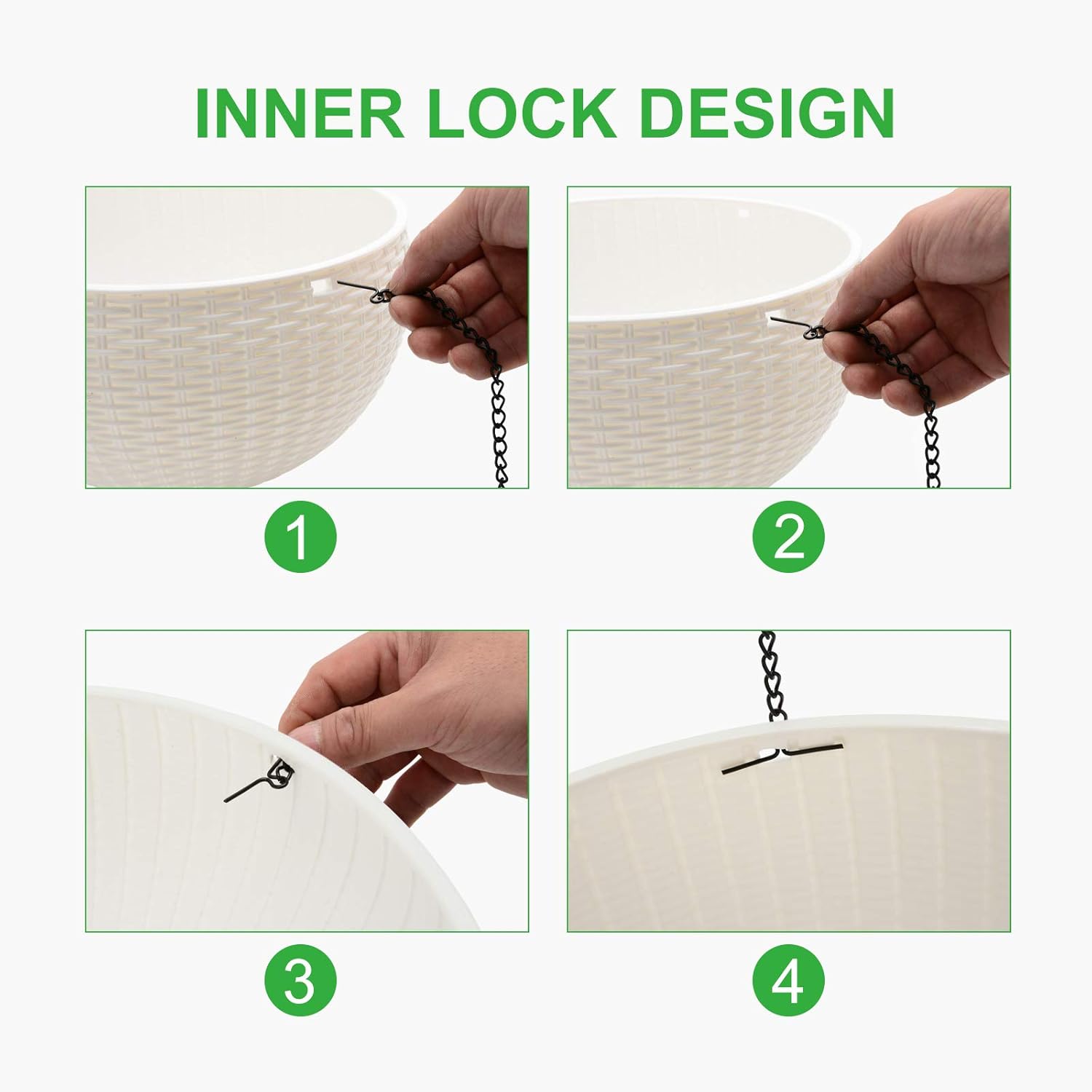 INNER LOCK DESIGN

1

2

3

4